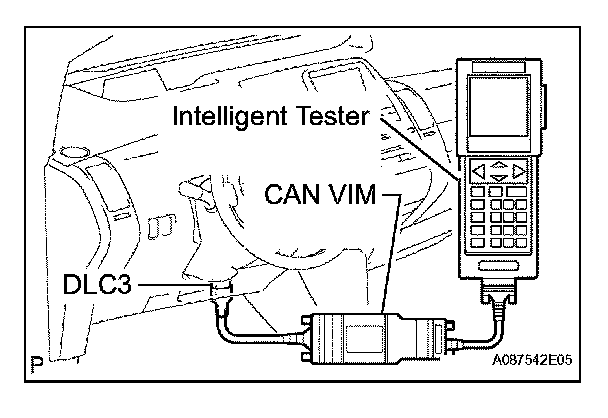 Intelligent Tester
CAN VIM
DLC3
P
A087542E05