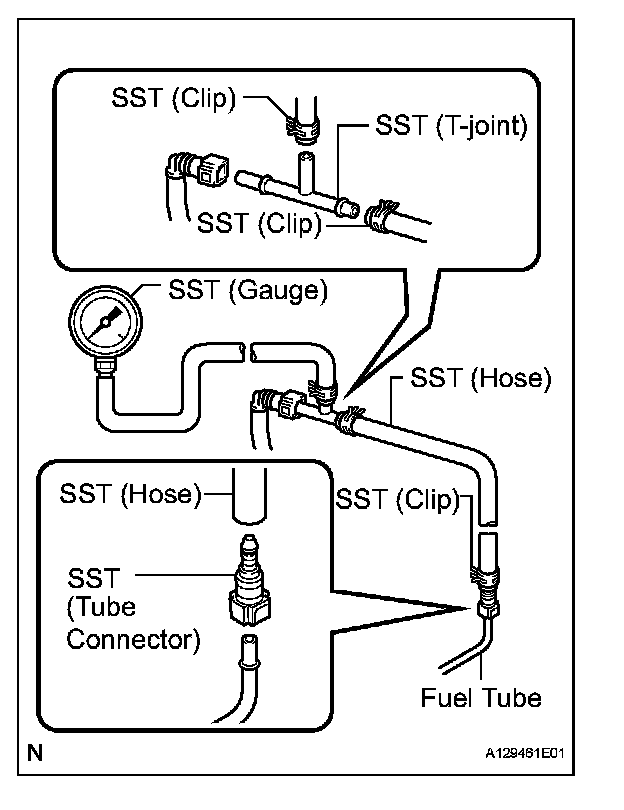 SST (Clip)
SST (T-joint)
SST (Clip)
SST (Gauge)
SST (Hose)
SST (Hose)
SST (Clip)
SST
(Tube
Connector)
Fuel Tube
N
A129461E01