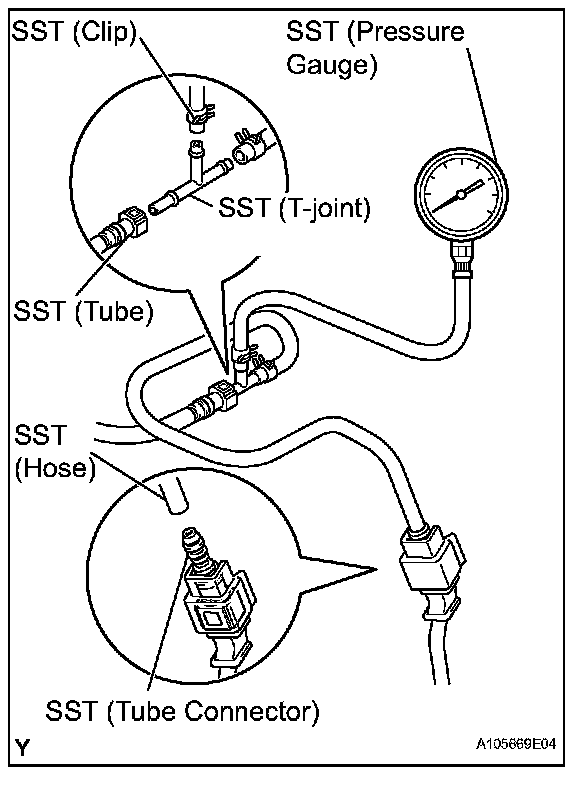 SST (Clip)

SST (Pressure Gauge)

SST (T-joint)

SST (Tube)

SST (Hose)

SST (Tube Connector)

Y

A105669E04