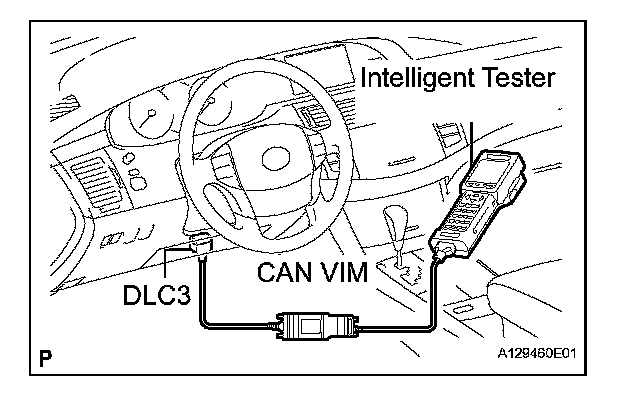 Intelligent Tester

CAN VIM

DLC3

P

A129460E01