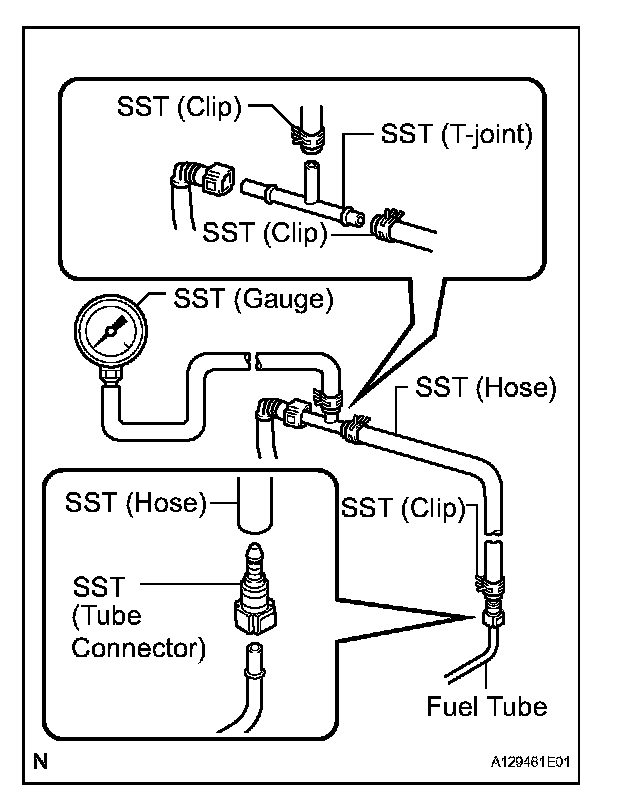 SST (Clip)
SST (T-joint)
SST (Clip)
SST (Gauge)
SST (Hose)
SST (Hose)
SST (Clip)
SST (Tube Connector)
Fuel Tube
N
A129461E01