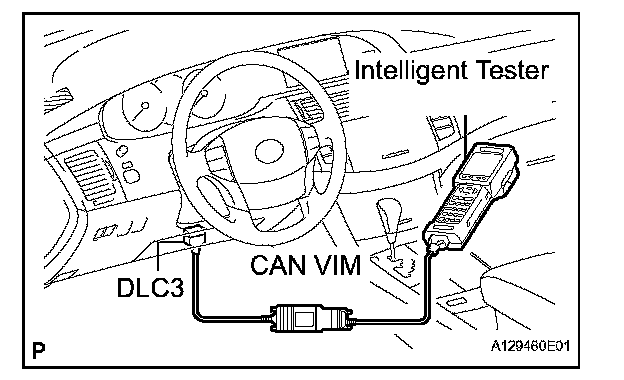 Intelligent Tester

CAN VIM

DLC3

P

A129460E01