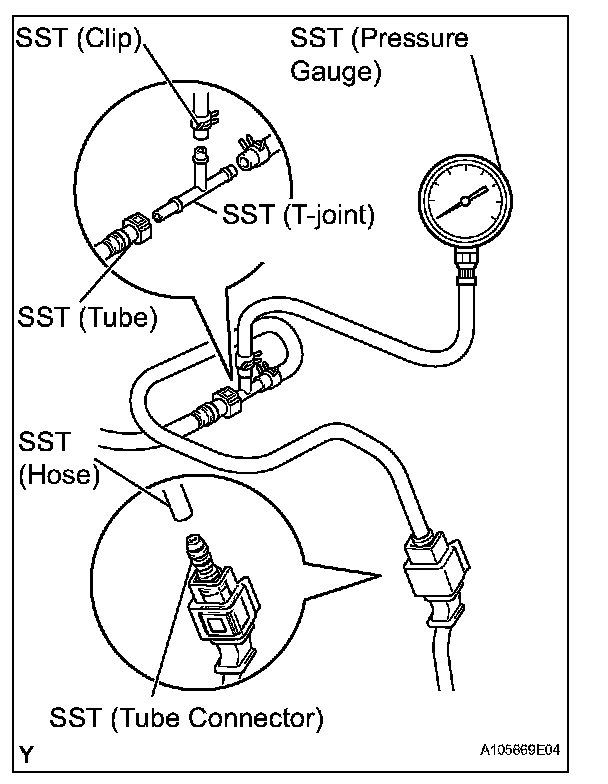 SST (Clip)

SST (Pressure Gauge)

SST (T-joint)

SST (Tube)

SST (Hose)

SST (Tube Connector)

Y

A105669E04