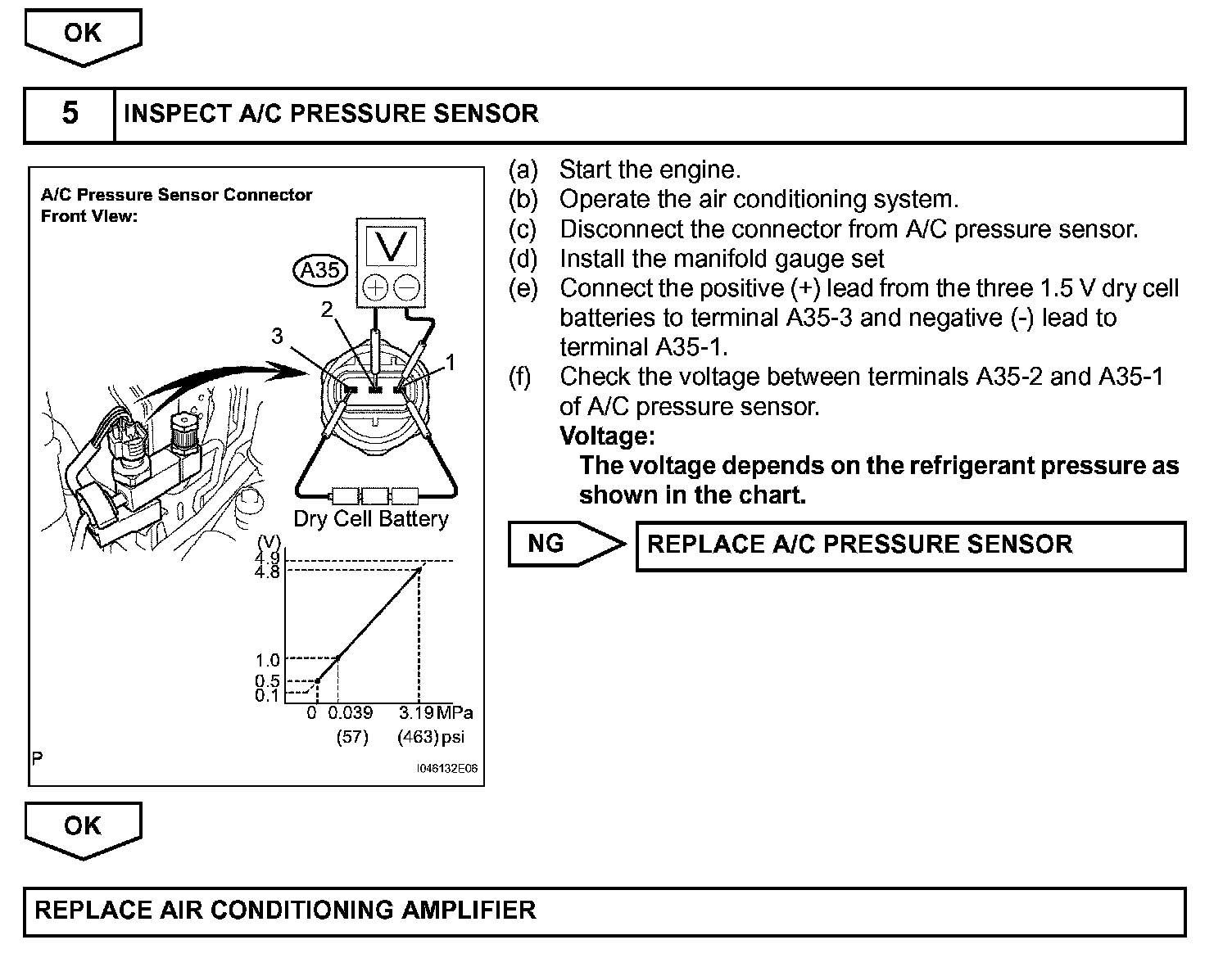 OK

5 INSPECT A/C PRESSURE SENSOR

A/C Pressure Sensor Connector
Front View:

V

A35

2

3

1

Dry Cell Battery

(V)
4.9
4.8

1.0
0.5
0.1

0 0.039 3.19 MPa
(57) (463) psi

P

I046132E06

(a) Start the engine.
(b) Operate the air conditioning system.
(c) Disconnect the connector from A/C pressure sensor.
(d) Install the manifold gauge set
(e) Connect the positive (+) lead from the three 1.5 V dry cell batteries to terminal A35-3 and negative (-) lead to terminal A35-1.
(f) Check the voltage between terminals A35-2 and A35-1 of A/C pressure sensor.
Voltage:
The voltage depends on the refrigerant pressure as shown in the chart.

NG REPLACE A/C PRESSURE SENSOR

OK

REPLACE AIR CONDITIONING AMPLIFIER