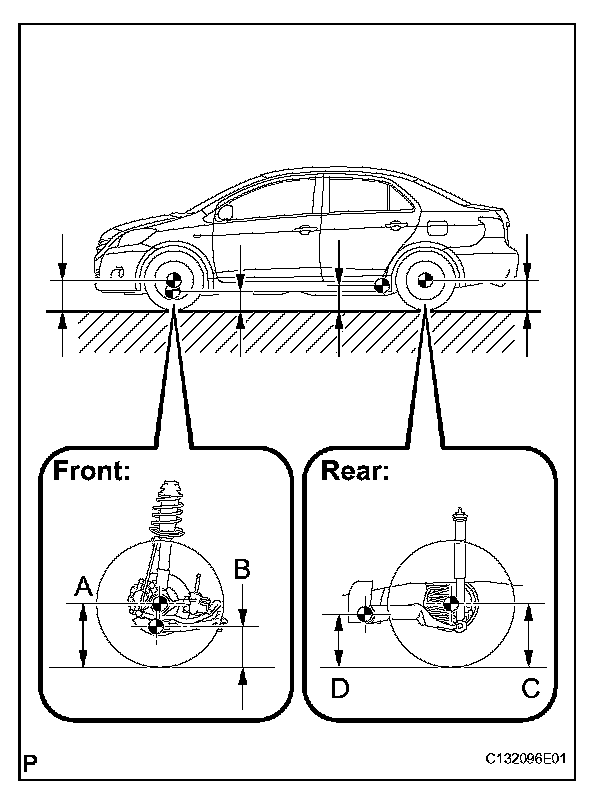 Front:

A

B

Rear:

D

C

P

C132096E01