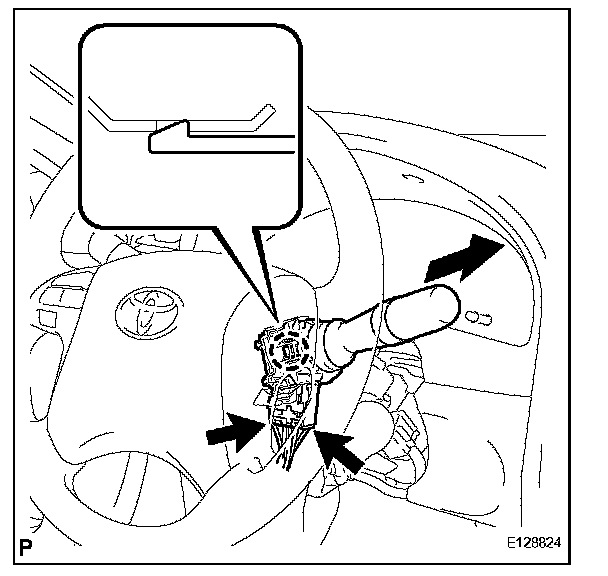 P

E128824