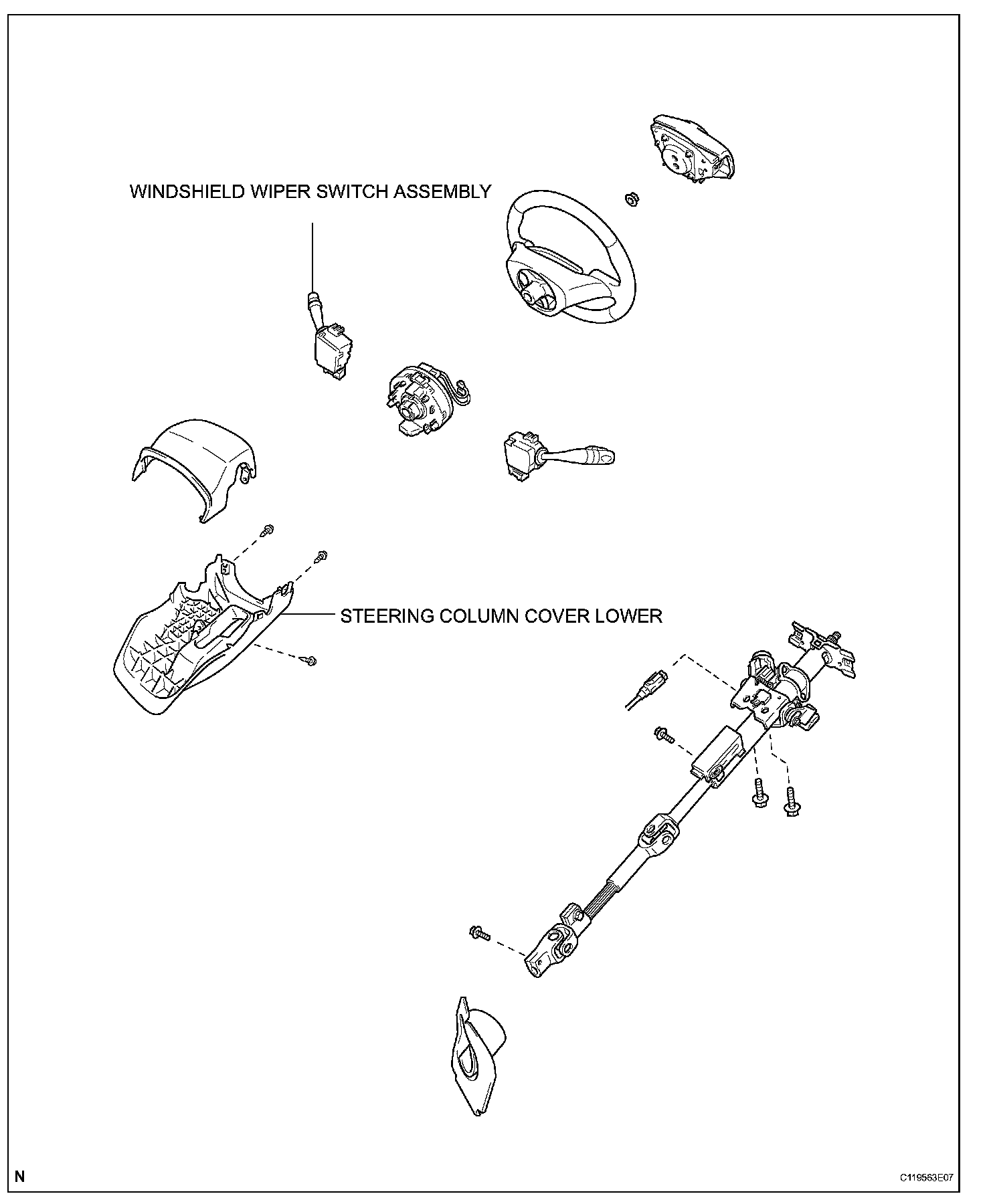 WINDSHIELD WIPER SWITCH ASSEMBLY

STEERING COLUMN COVER LOWER

N

C119563E07