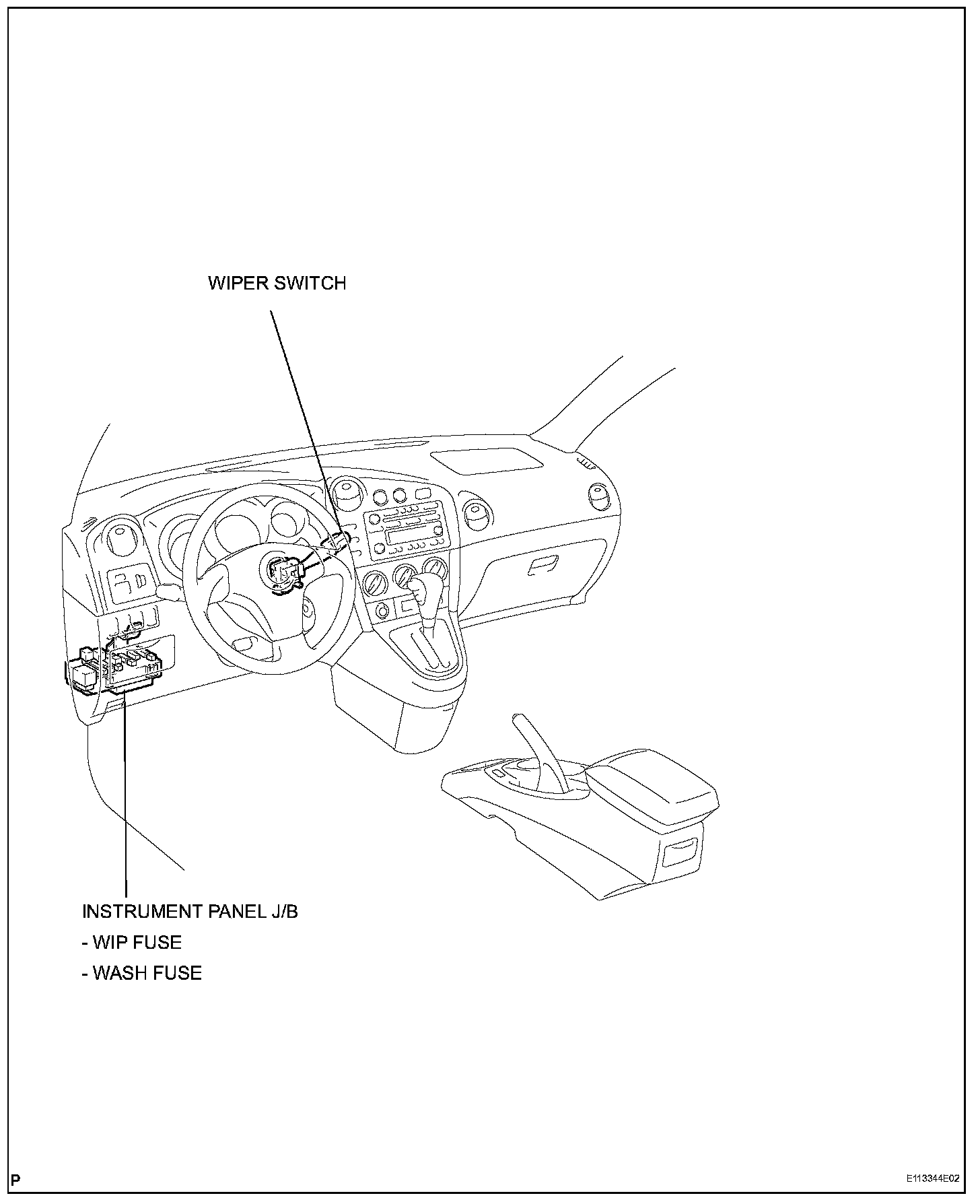 WIPER SWITCH

INSTRUMENT PANEL J/B
- WIP FUSE
- WASH FUSE

P

E113344E02