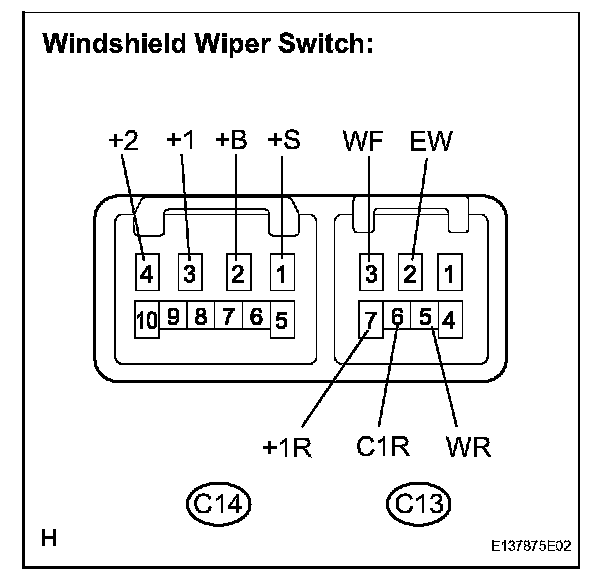 Windshield Wiper Switch:

+2 +1 +B +S

WF EW

4 3 2 1
10 9 8 7 6 5

3 2 1
7 6 5 4

+1R C1R WR

C14

C13

H

E137875E02