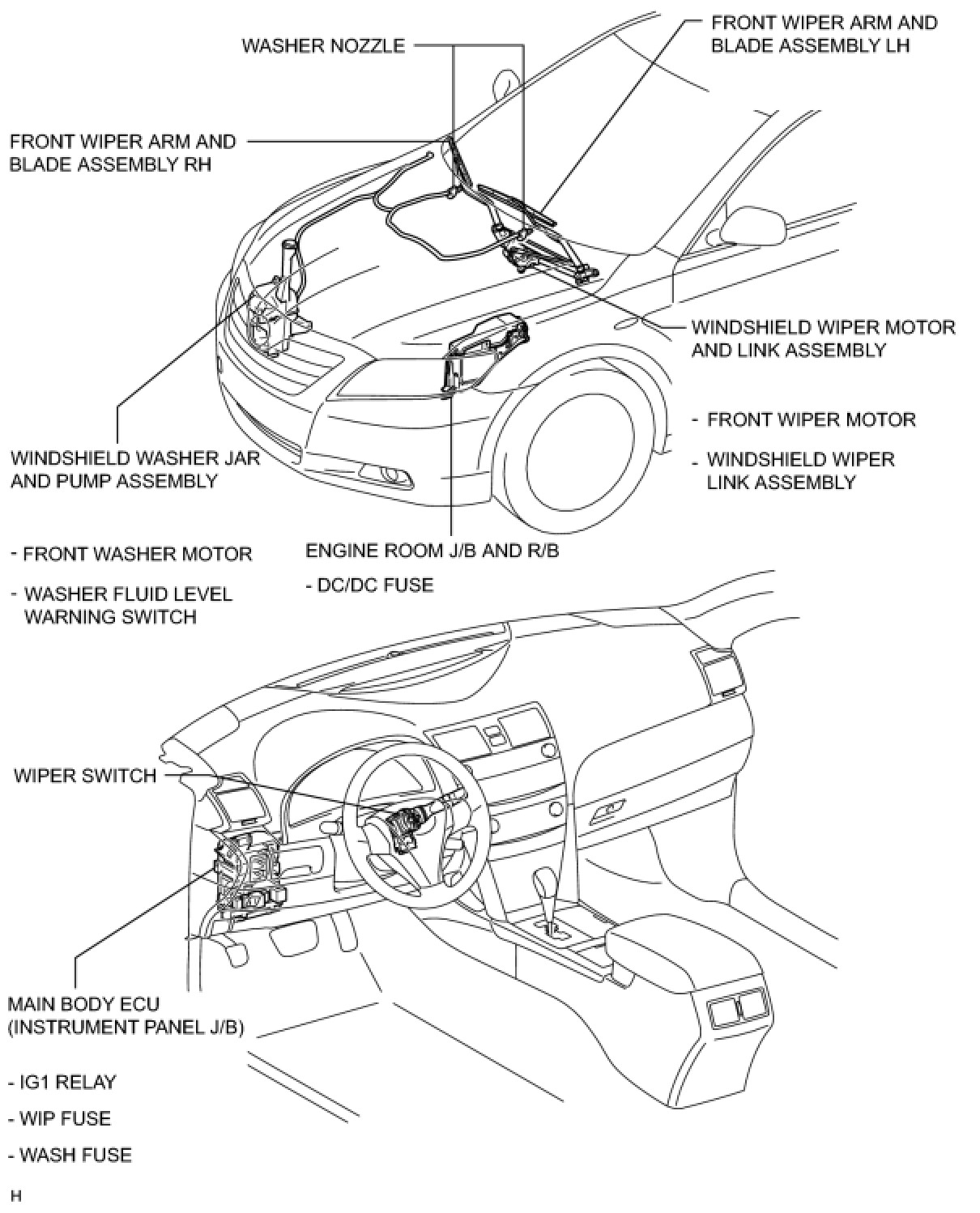 WASHER NOZZLE

FRONT WIPER ARM AND BLADE ASSEMBLY LH

FRONT WIPER ARM AND BLADE ASSEMBLY RH

WINDSHIELD WIPER MOTOR AND LINK ASSEMBLY

- FRONT WIPER MOTOR

- WINDSHIELD WIPER LINK ASSEMBLY

WINDSHIELD WASHER JAR AND PUMP ASSEMBLY

- FRONT WASHER MOTOR

- WASHER FLUID LEVEL WARNING SWITCH

ENGINE ROOM J/B AND R/B

- DC/DC FUSE

WIPER SWITCH

MAIN BODY ECU (INSTRUMENT PANEL J/B)

- IG1 RELAY

- WIP FUSE

- WASH FUSE

H