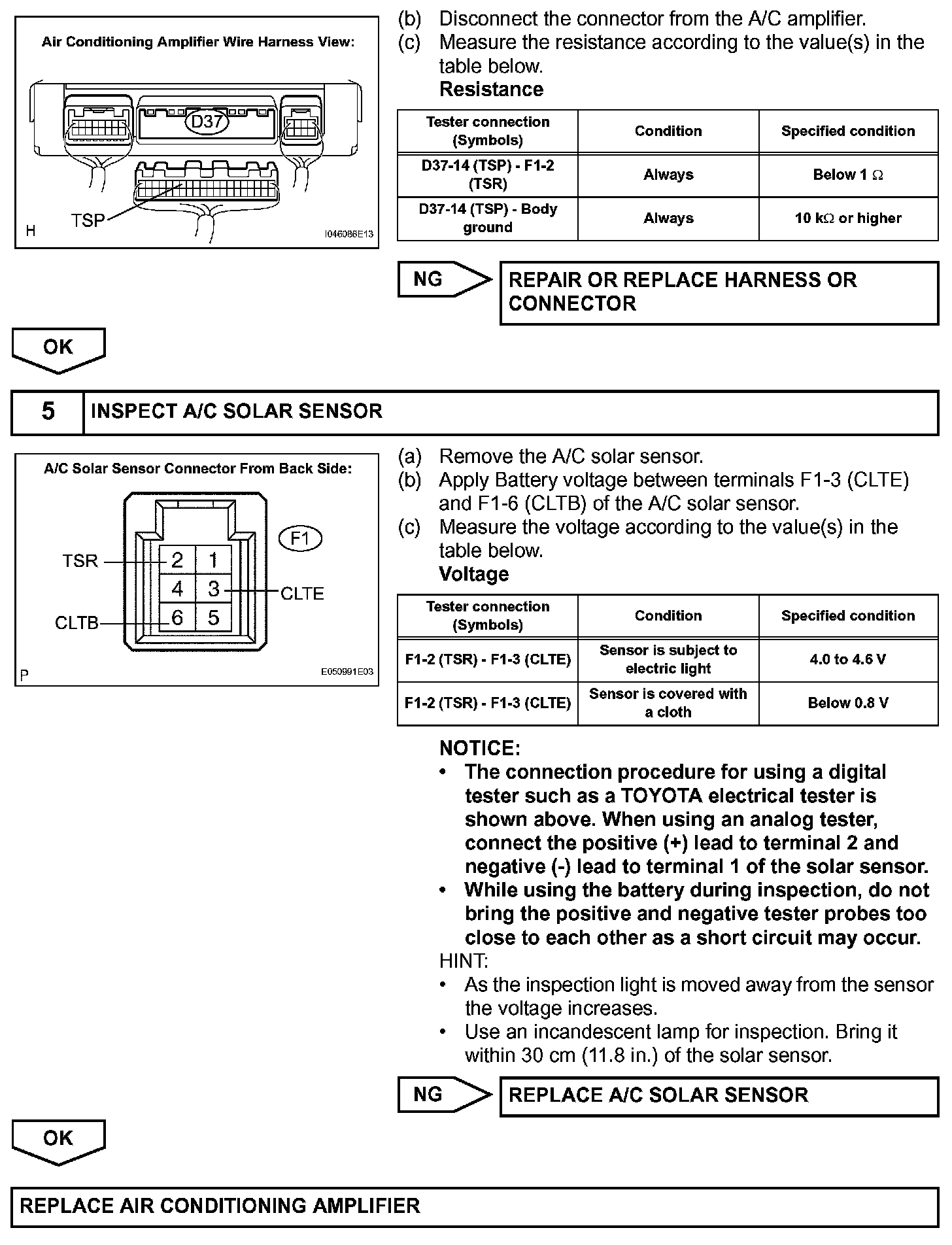 Air Conditioning Amplifier Wire Harness View:

D37

TSP

H

I046086E13

(b) Disconnect the connector from the A/C amplifier.
(c) Measure the resistance according to the value(s) in the table below.
Resistance

| Tester connection (Symbols) | Condition | Specified condition |
|---|---|---|
| D37-14 (TSP) - F1-2 (TSR) | Always | Below 1 Ω |
| D37-14 (TSP) - Body ground | Always | 10 kΩ or higher |

NG

REPAIR OR REPLACE HARNESS OR CONNECTOR

OK

5 INSPECT A/C SOLAR SENSOR

A/C Solar Sensor Connector From Back Side:

F1

TSR 2 1
4 3 CLTE
CLTB 6 5

P

E050991E03

(a) Remove the A/C solar sensor.
(b) Apply Battery voltage between terminals F1-3 (CLTE) and F1-6 (CLTB) of the A/C solar sensor.
(c) Measure the voltage according to the value(s) in the table below.
Voltage

| Tester connection (Symbols) | Condition | Specified condition |
|---|---|---|
| F1-2 (TSR) - F1-3 (CLTE) | Sensor is subject to electric light | 4.0 to 4.6 V |
| F1-2 (TSR) - F1-3 (CLTE) | Sensor is covered with a cloth | Below 0.8 V |

NOTICE:
• The connection procedure for using a digital tester such as a TOYOTA electrical tester is shown above. When using an analog tester, connect the positive (+) lead to terminal 2 and negative (-) lead to terminal 1 of the solar sensor.
• While using the battery during inspection, do not bring the positive and negative tester probes too close to each other as a short circuit may occur.
HINT:
• As the inspection light is moved away from the sensor the voltage increases.
• Use an incandescent lamp for inspection. Bring it within 30 cm (11.8 in.) of the solar sensor.

NG

REPLACE A/C SOLAR SENSOR

OK

REPLACE AIR CONDITIONING AMPLIFIER