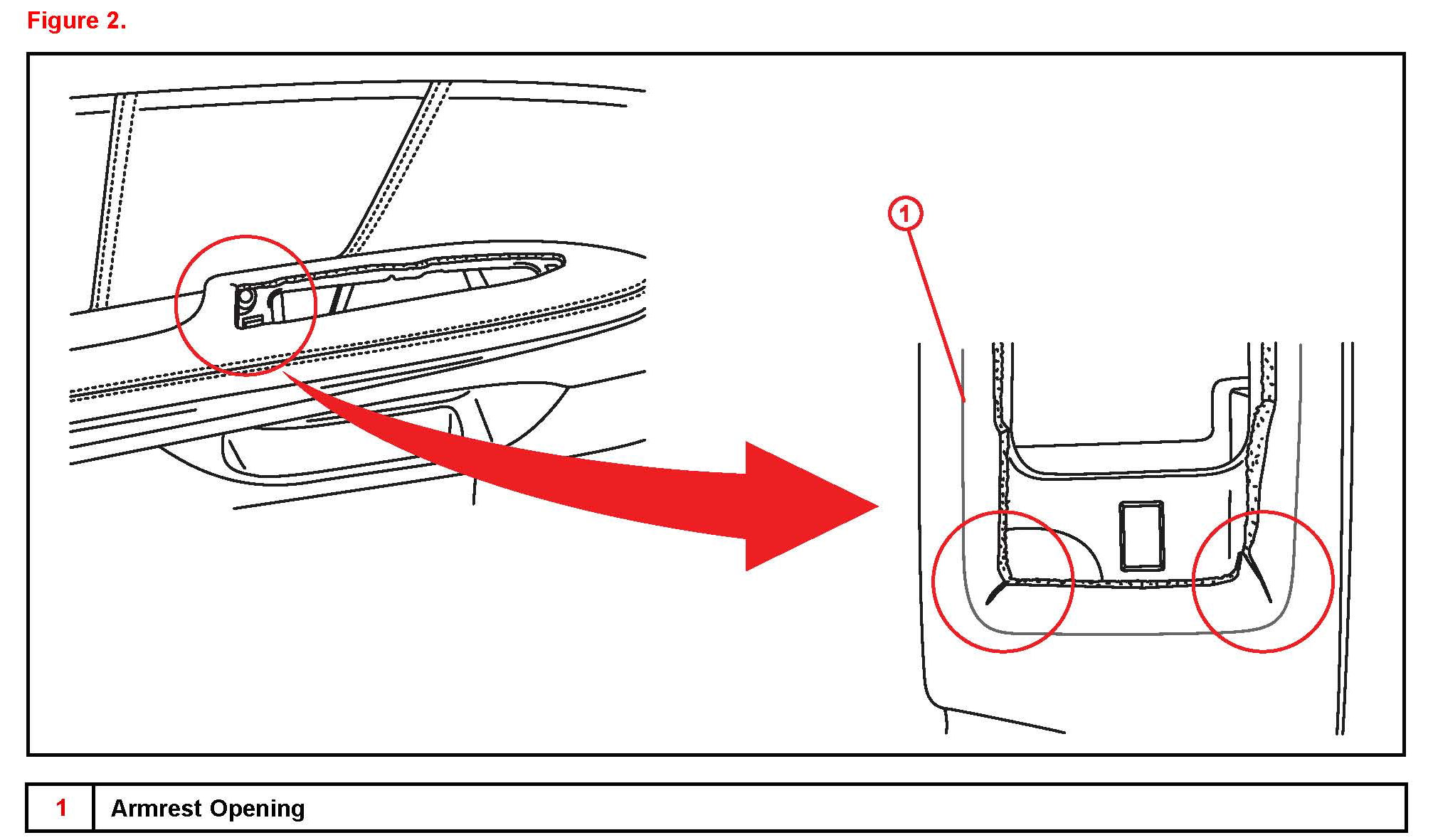 Figure 2.

1

| 1 | Armrest Opening |
|---|---|