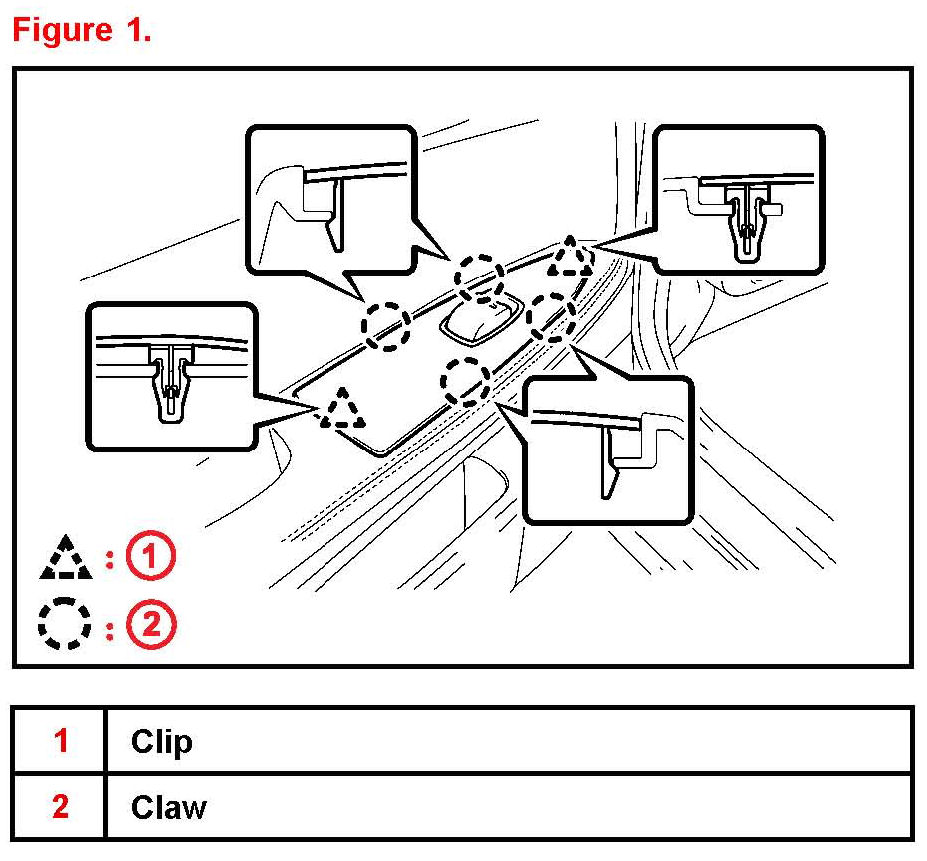 Figure 1.

: 1

: 2

| 1 | Clip |
|---|---|
| 2 | Claw |