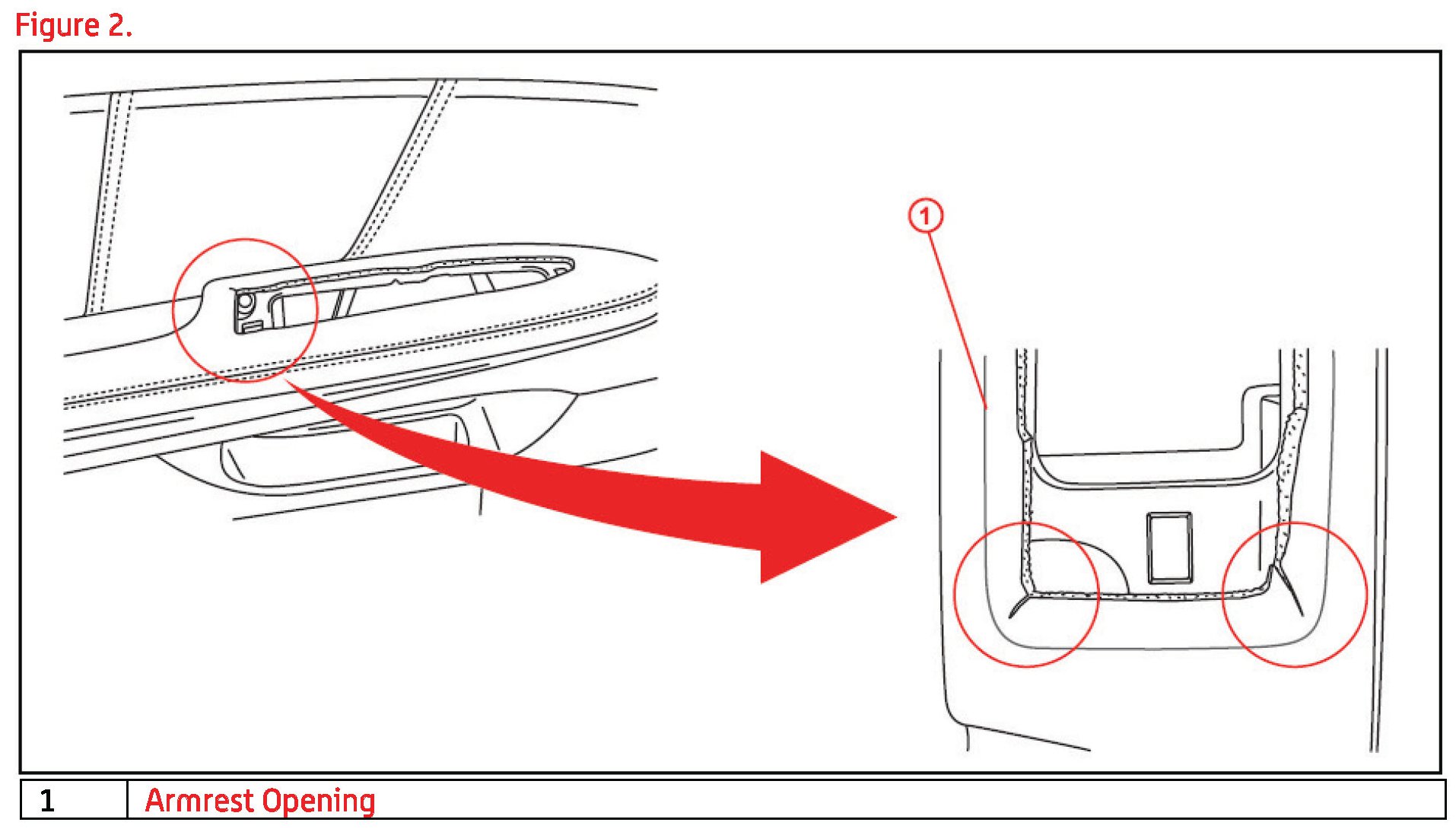 Figure 2.

1

| 1 | Armrest Opening |
|---|---|