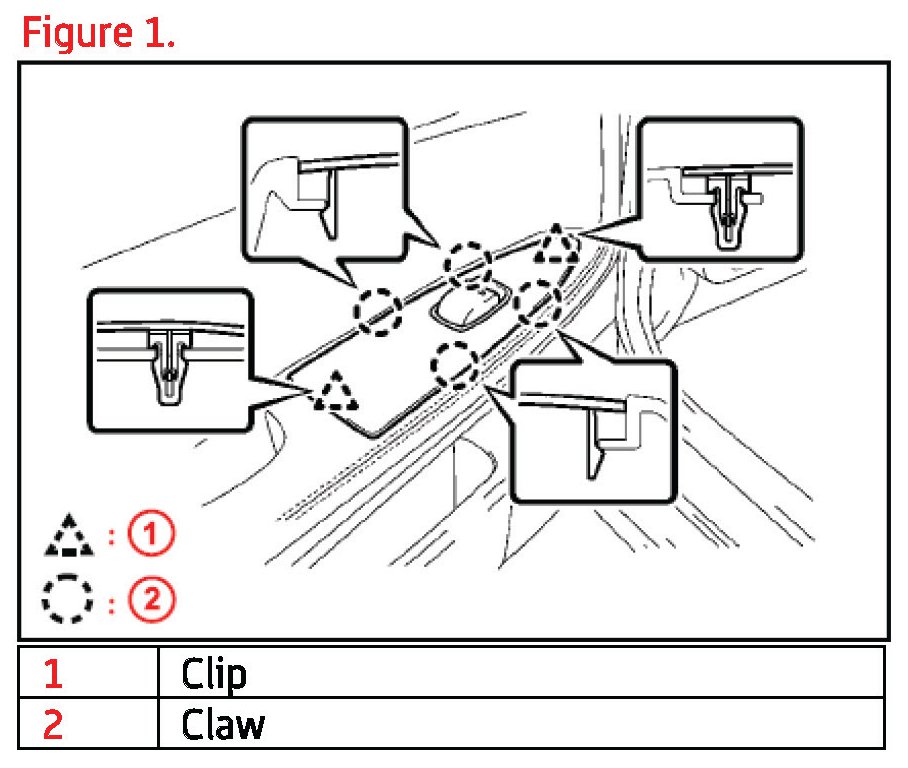 Figure 1.

: ①

: ②

| 1 | Clip |
|---|---|
| 2 | Claw |