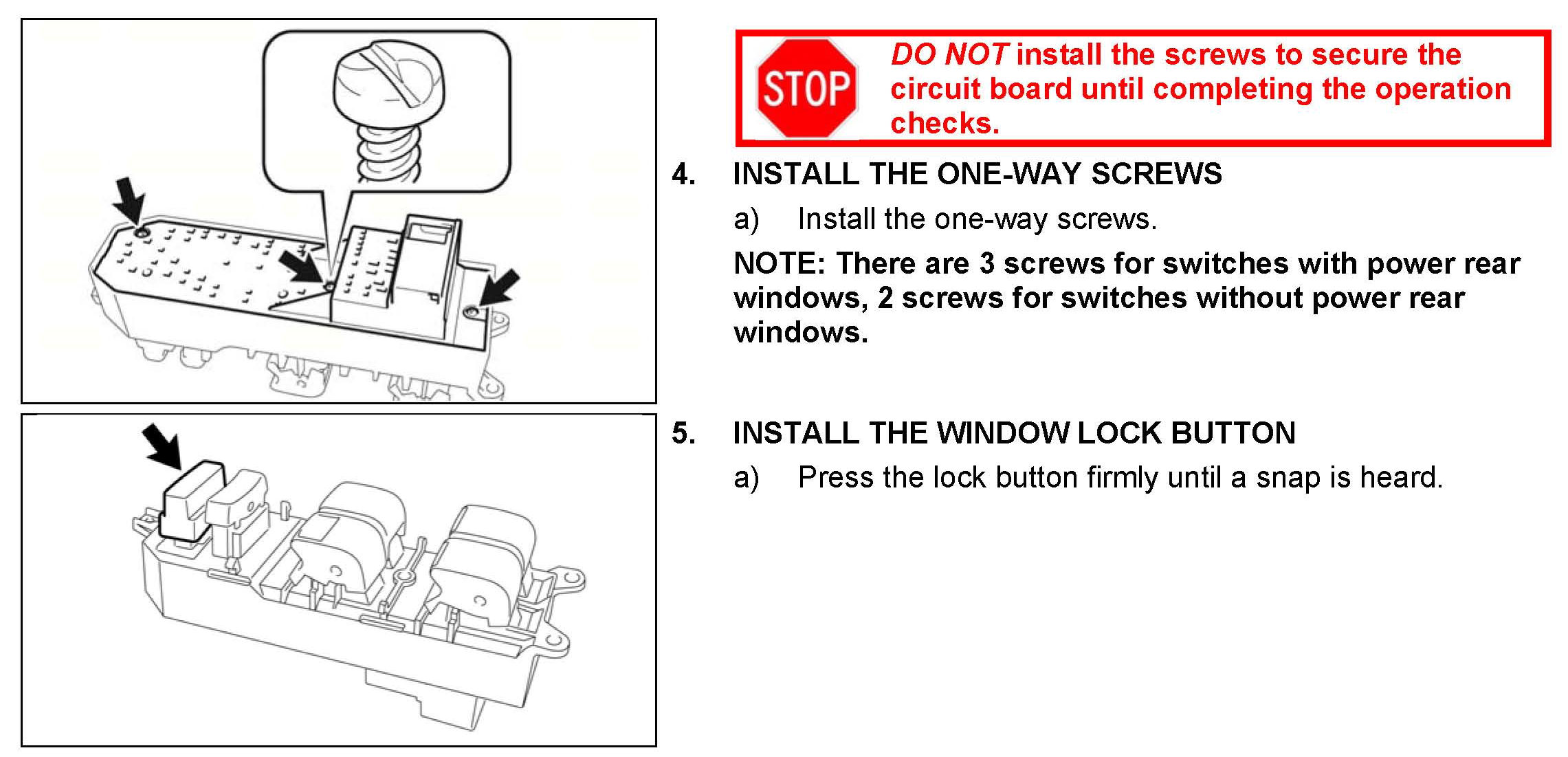 STOP

DO NOT install the screws to secure the circuit board until completing the operation checks.

4. INSTALL THE ONE-WAY SCREWS

a) Install the one-way screws.

NOTE: There are 3 screws for switches with power rear windows, 2 screws for switches without power rear windows.

5. INSTALL THE WINDOW LOCK BUTTON

a) Press the lock button firmly until a snap is heard.