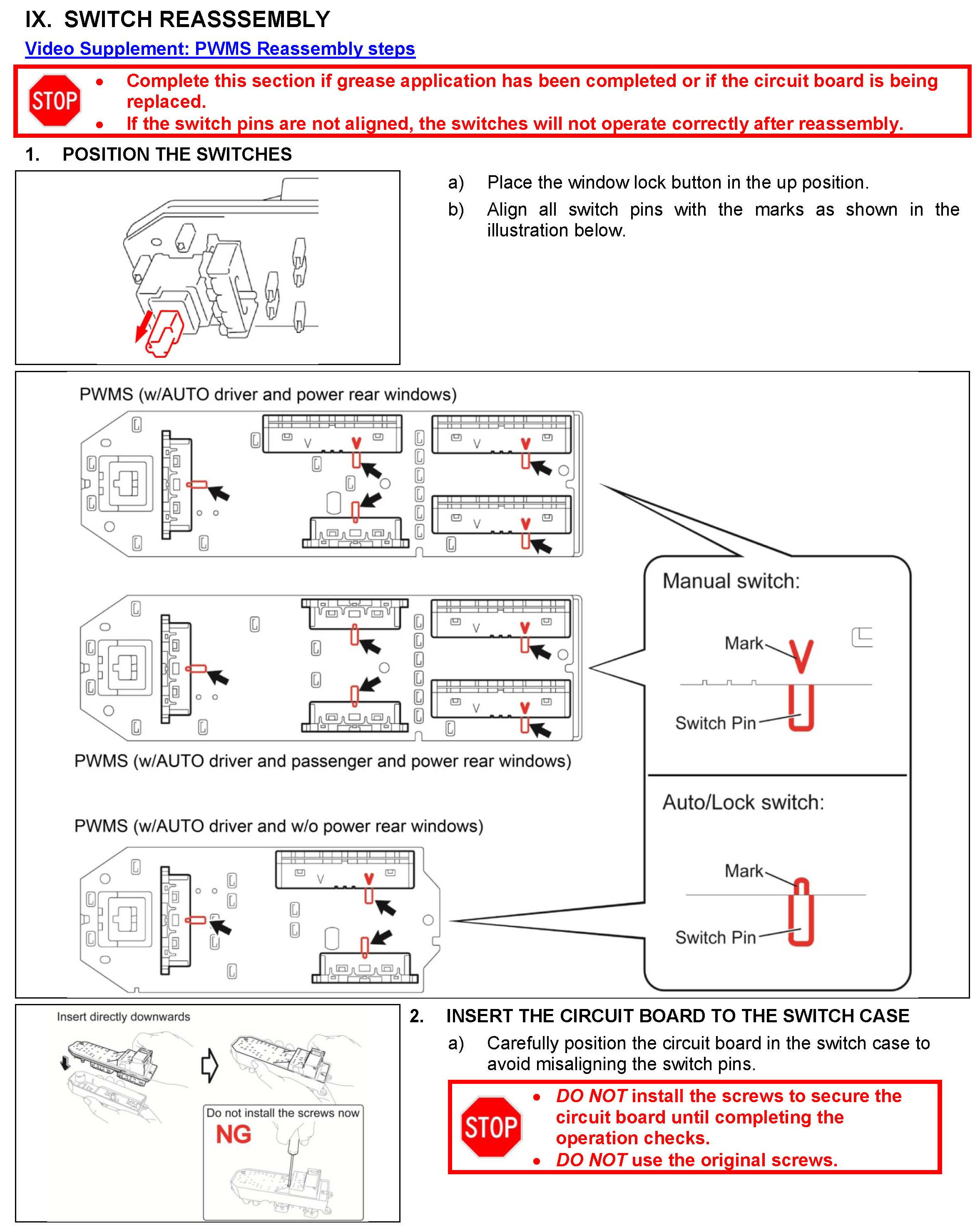 IX. SWITCH REASSSEMBLY

Video Supplement: PWMS Reassembly steps

STOP
• Complete this section if grease application has been completed or if the circuit board is being replaced.
• If the switch pins are not aligned, the switches will not operate correctly after reassembly.

1. POSITION THE SWITCHES

a) Place the window lock button in the up position.

b) Align all switch pins with the marks as shown in the illustration below.

PWMS (w/AUTO driver and power rear windows)

PWMS (w/AUTO driver and passenger and power rear windows)

PWMS (w/AUTO driver and w/o power rear windows)

Manual switch:
Mark
Switch Pin

Auto/Lock switch:
Mark
Switch Pin

Insert directly downwards

Do not install the screws now
NG

2. INSERT THE CIRCUIT BOARD TO THE SWITCH CASE

a) Carefully position the circuit board in the switch case to avoid misaligning the switch pins.

STOP
• DO NOT install the screws to secure the circuit board until completing the operation checks.
• DO NOT use the original screws.