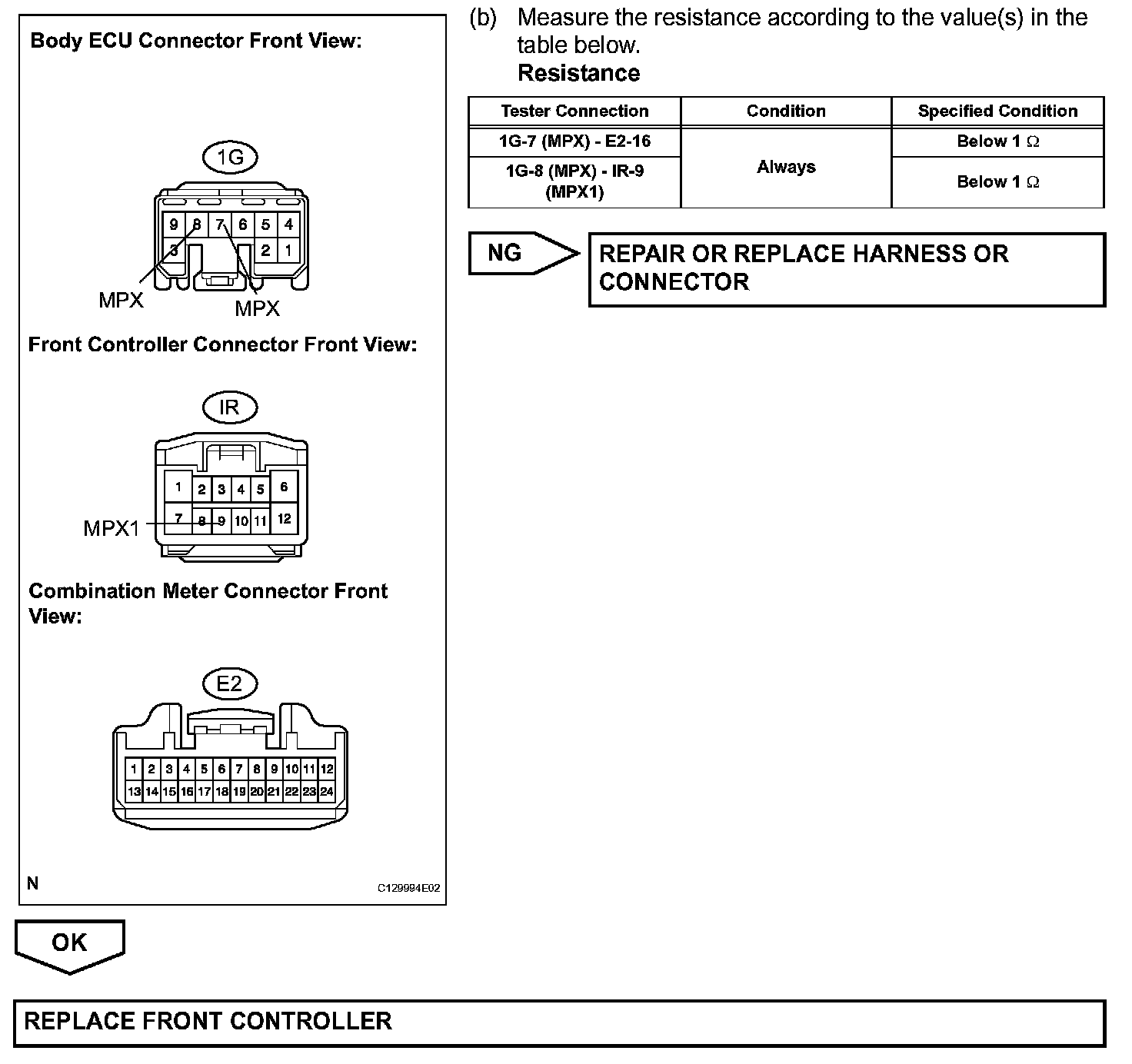 Body ECU Connector Front View:

1G

9 8 7 6 5 4
3 2 1

MPX
MPX

Front Controller Connector Front View:

IR

1 2 3 4 5 6
7 8 9 10 11 12

MPX1

Combination Meter Connector Front View:

E2

1 2 3 4 5 6 7 8 9 10 11 12
13 14 15 16 17 18 19 20 21 22 23 24

N

C129994E02

(b) Measure the resistance according to the value(s) in the table below.
Resistance

| Tester Connection | Condition | Specified Condition |
|---|---|---|
| 1G-7 (MPX) - E2-16 | Always | Below 1 $\Omega$ |
| 1G-8 (MPX) - IR-9 (MPX1) | Always | Below 1 $\Omega$ |

NG

REPAIR OR REPLACE HARNESS OR CONNECTOR

OK

REPLACE FRONT CONTROLLER