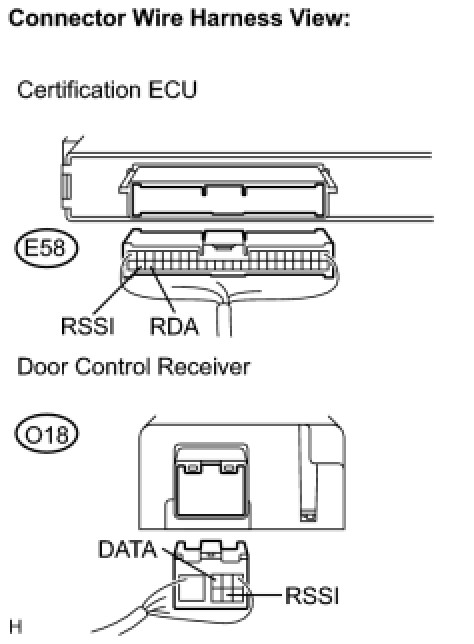 Connector Wire Harness View:

Certification ECU

E58

RSSI RDA

Door Control Receiver

O18

DATA

RSSI

H