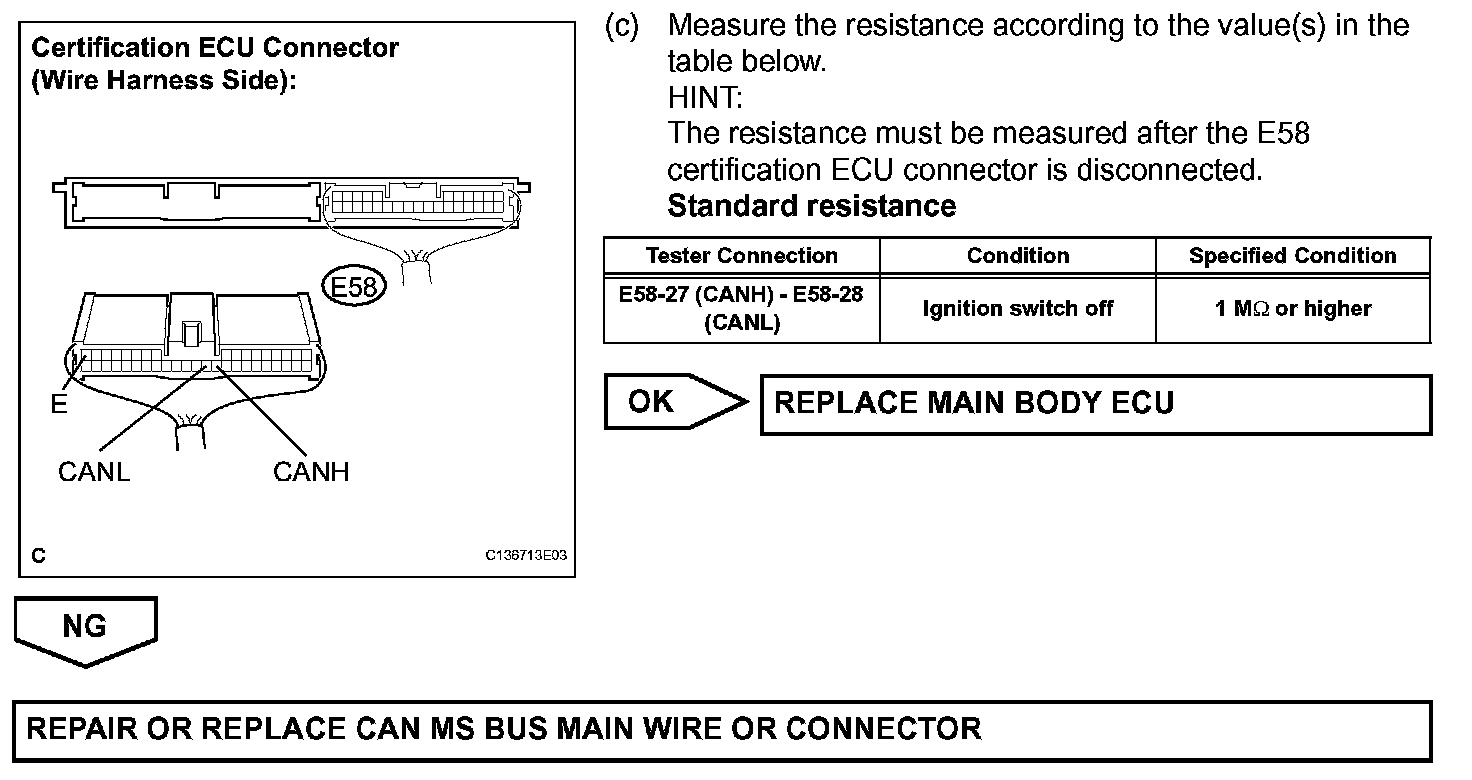 Certification ECU Connector (Wire Harness Side):

E58

E

CANL

CANH

C

C136713E03

(c) Measure the resistance according to the value(s) in the table below.
HINT:
The resistance must be measured after the E58 certification ECU connector is disconnected.
Standard resistance

| Tester Connection | Condition | Specified Condition |
|---|---|---|
| E58-27 (CANH) - E58-28 (CANL) | Ignition switch off | 1 M$\Omega$ or higher |

OK

REPLACE MAIN BODY ECU

NG

REPAIR OR REPLACE CAN MS BUS MAIN WIRE OR CONNECTOR