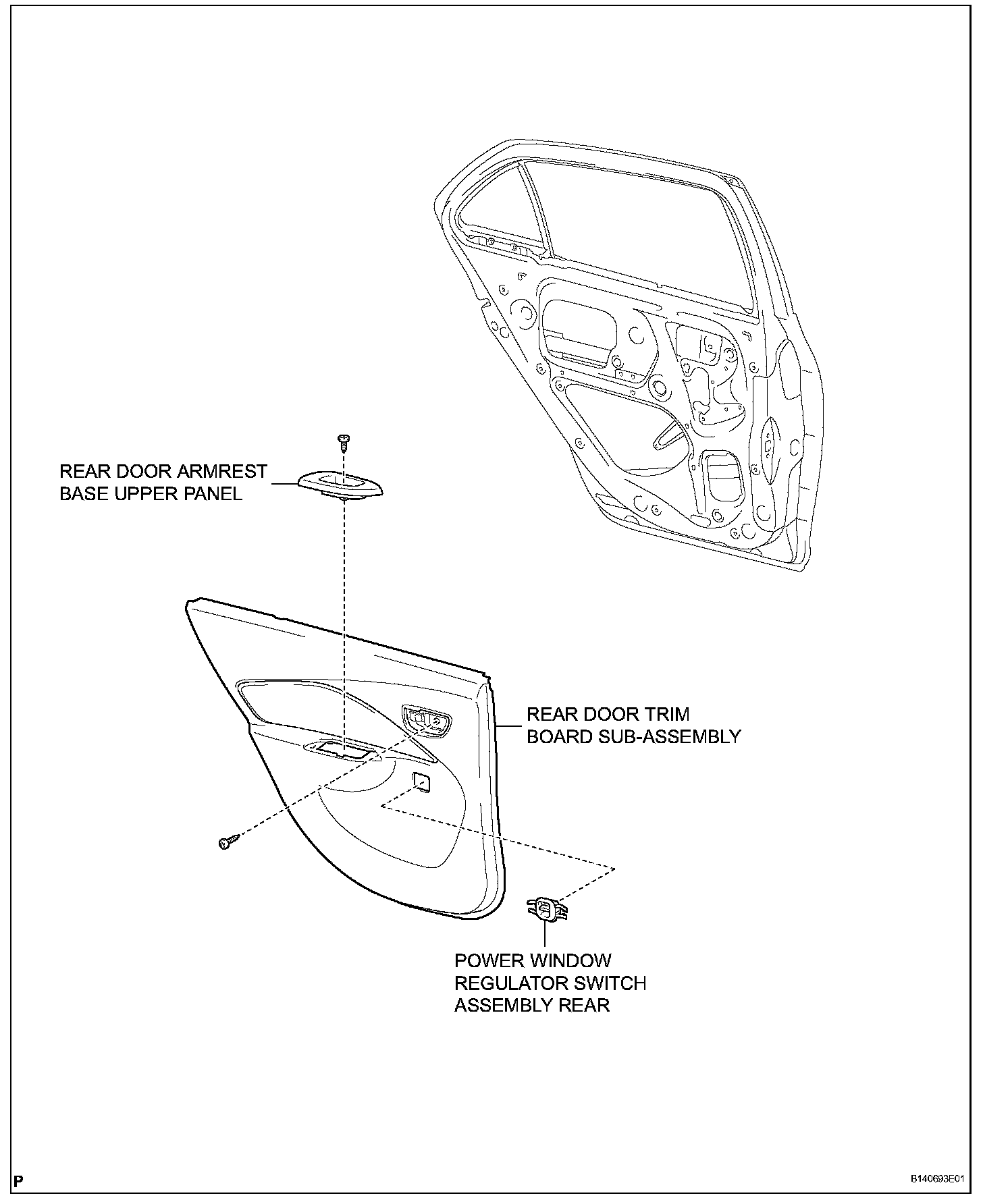 REAR DOOR ARMREST BASE UPPER PANEL

REAR DOOR TRIM BOARD SUB-ASSEMBLY

POWER WINDOW REGULATOR SWITCH ASSEMBLY REAR

P

B140693E01