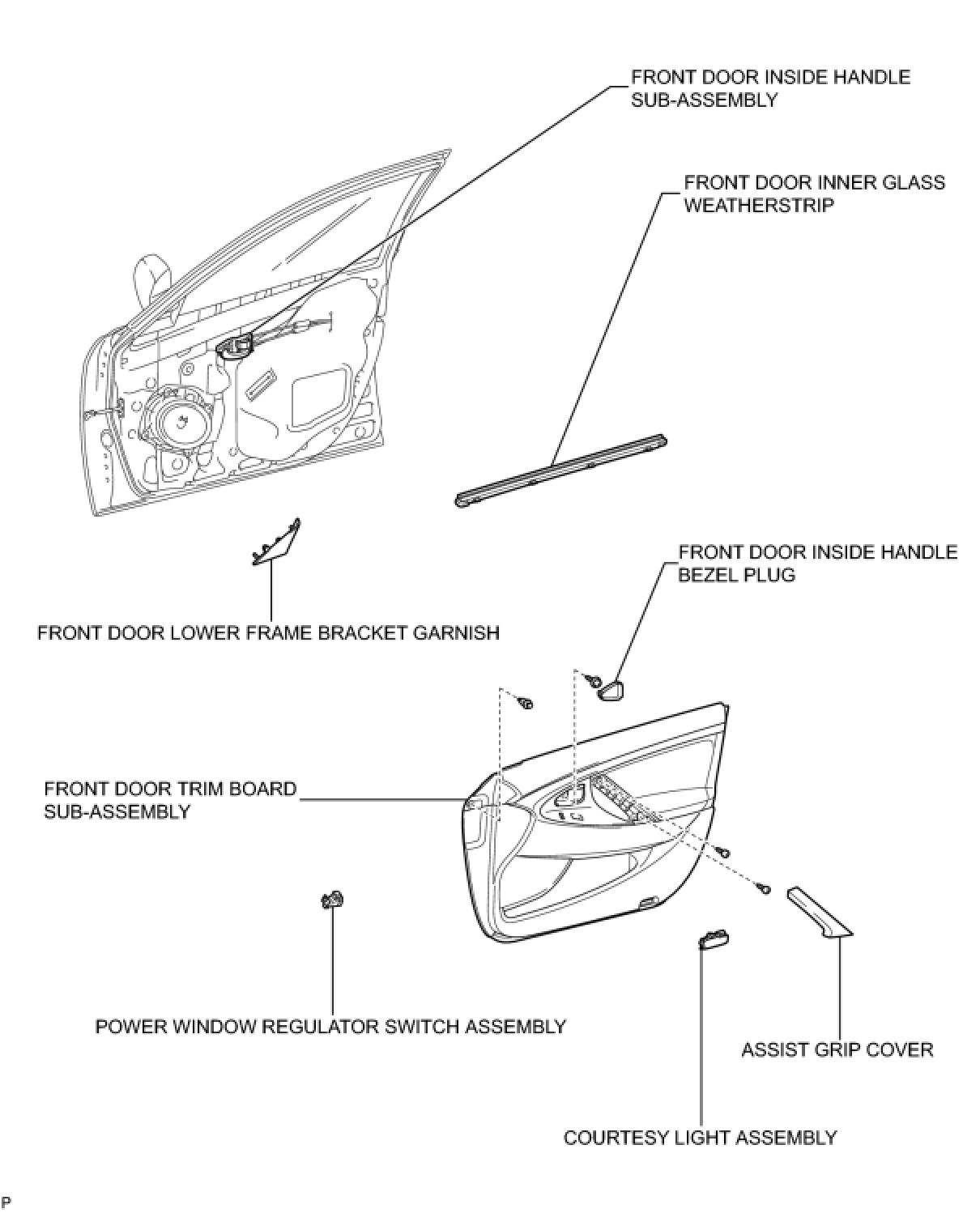 FRONT DOOR INSIDE HANDLE SUB-ASSEMBLY

FRONT DOOR INNER GLASS WEATHERSTRIP

FRONT DOOR INSIDE HANDLE BEZEL PLUG

FRONT DOOR LOWER FRAME BRACKET GARNISH

FRONT DOOR TRIM BOARD SUB-ASSEMBLY

POWER WINDOW REGULATOR SWITCH ASSEMBLY

ASSIST GRIP COVER

COURTESY LIGHT ASSEMBLY

P