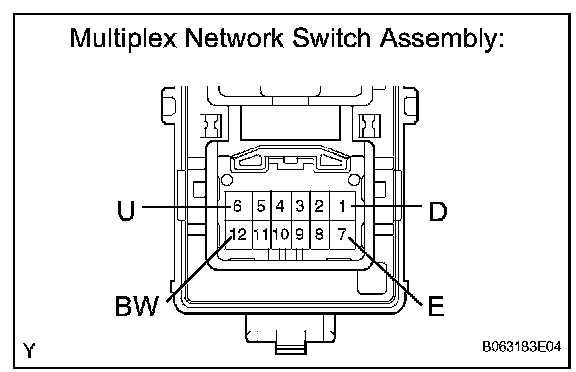 Multiplex Network Switch Assembly:

U
6 5 4 3 2 1
D
12 11 10 9 8 7
BW
E

Y

B063183E04