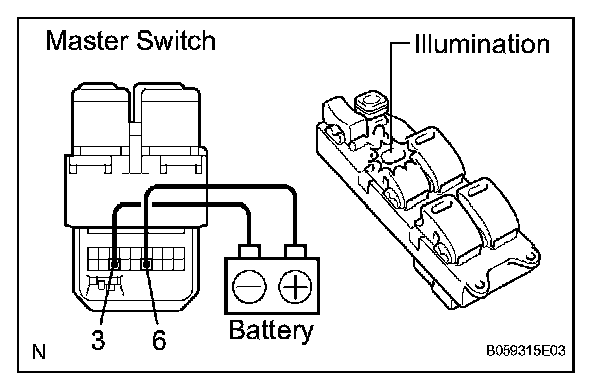 Master Switch

Illumination

3

6

Battery

N

B059315E03