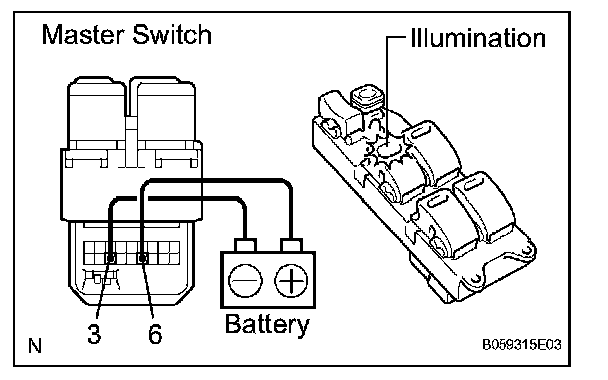 Master Switch

Illumination

3
6

Battery

N

B059315E03