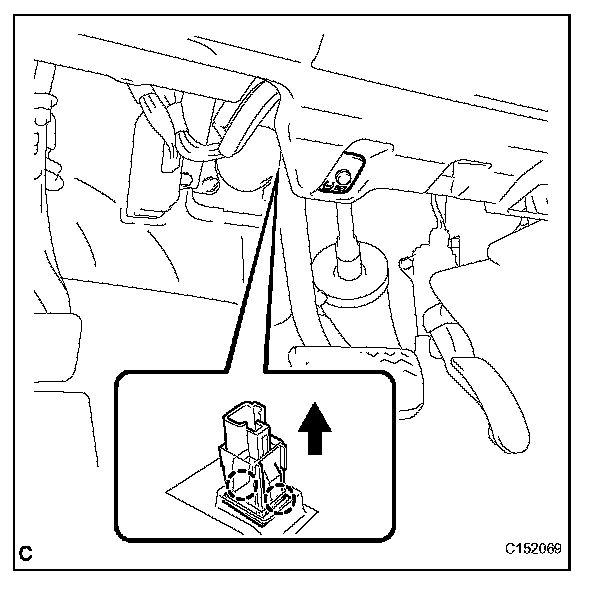 C

C152069