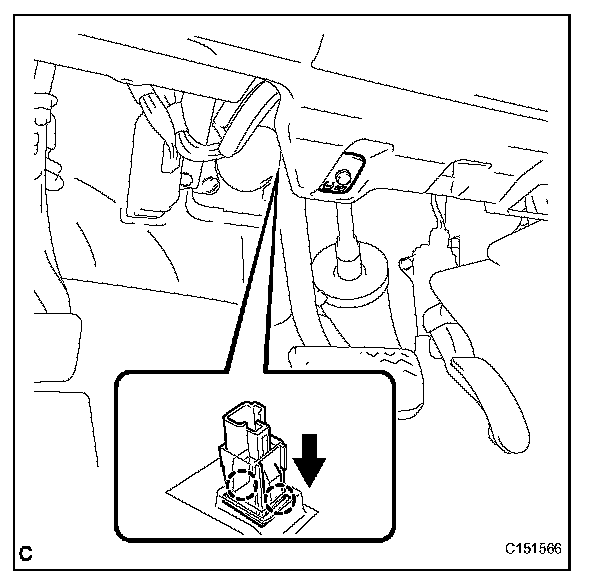 C

C151566