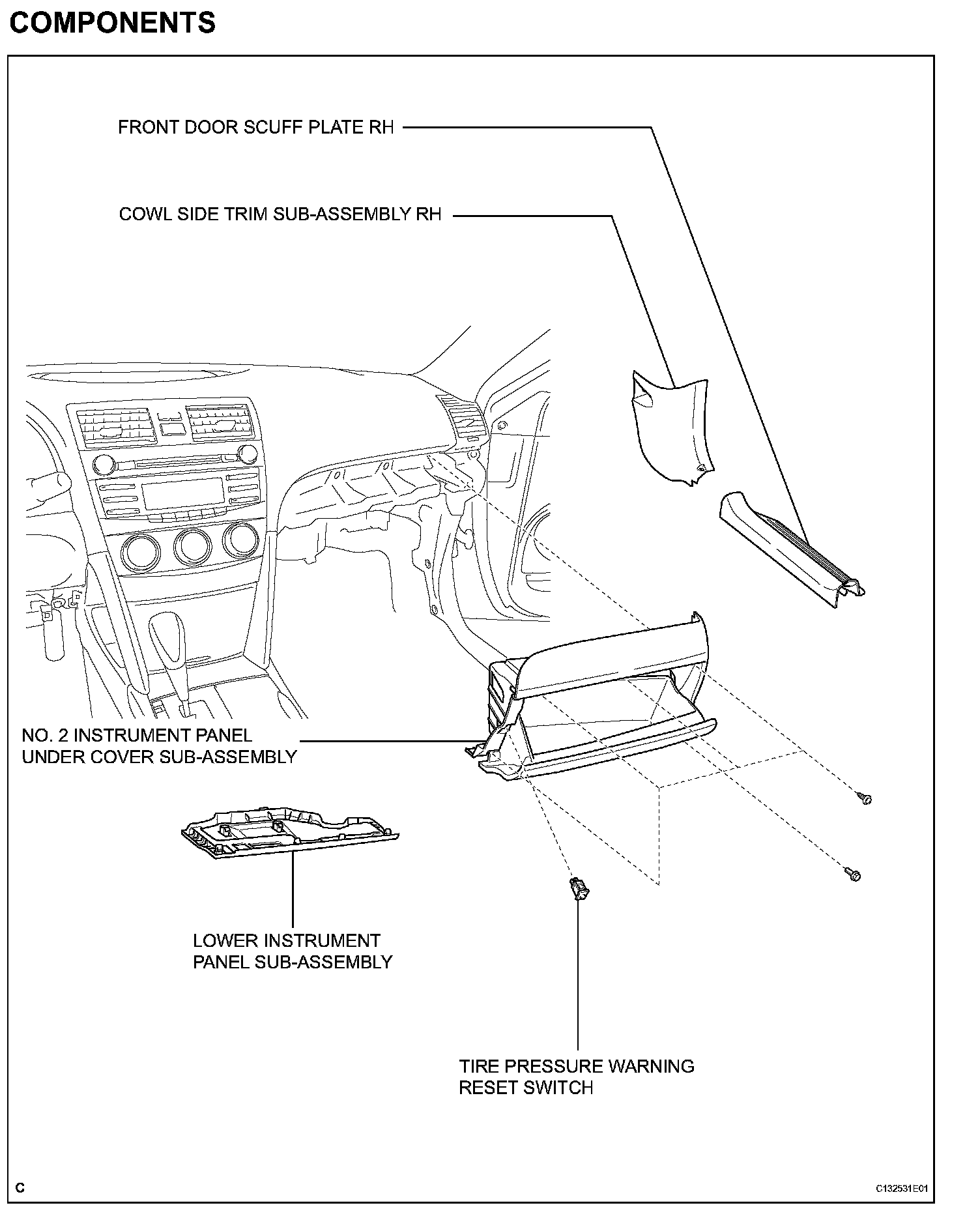 COMPONENTS

FRONT DOOR SCUFF PLATE RH

COWL SIDE TRIM SUB-ASSEMBLY RH

NO. 2 INSTRUMENT PANEL UNDER COVER SUB-ASSEMBLY

LOWER INSTRUMENT PANEL SUB-ASSEMBLY

TIRE PRESSURE WARNING RESET SWITCH

C

C132531E01