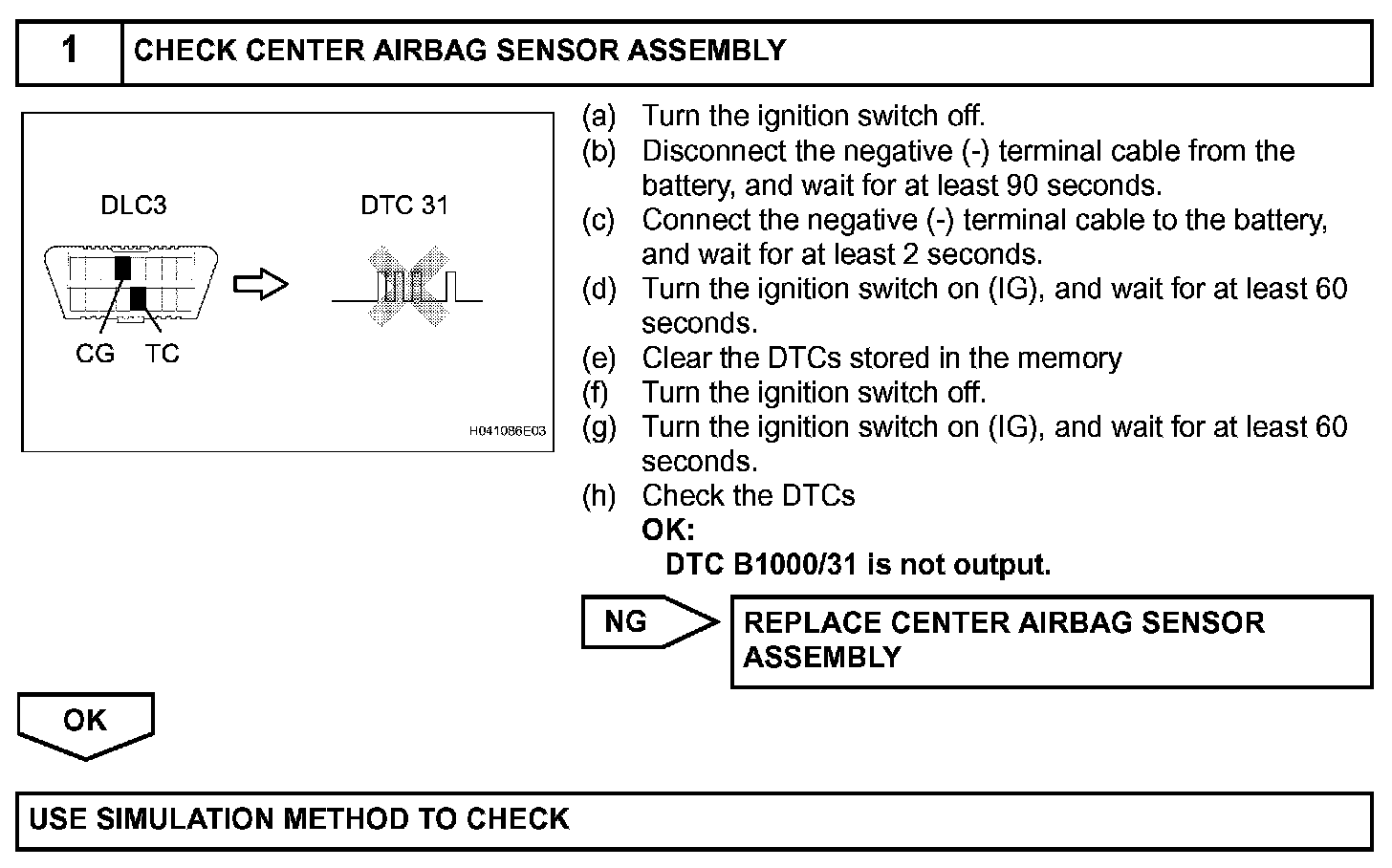 1 CHECK CENTER AIRBAG SENSOR ASSEMBLY

DLC3

DTC 31

CG TC

H041086E03

(a) Turn the ignition switch off.
(b) Disconnect the negative (-) terminal cable from the battery, and wait for at least 90 seconds.
(c) Connect the negative (-) terminal cable to the battery, and wait for at least 2 seconds.
(d) Turn the ignition switch on (IG), and wait for at least 60 seconds.
(e) Clear the DTCs stored in the memory
(f) Turn the ignition switch off.
(g) Turn the ignition switch on (IG), and wait for at least 60 seconds.
(h) Check the DTCs
OK:
DTC B1000/31 is not output.

NG

REPLACE CENTER AIRBAG SENSOR ASSEMBLY

OK

USE SIMULATION METHOD TO CHECK