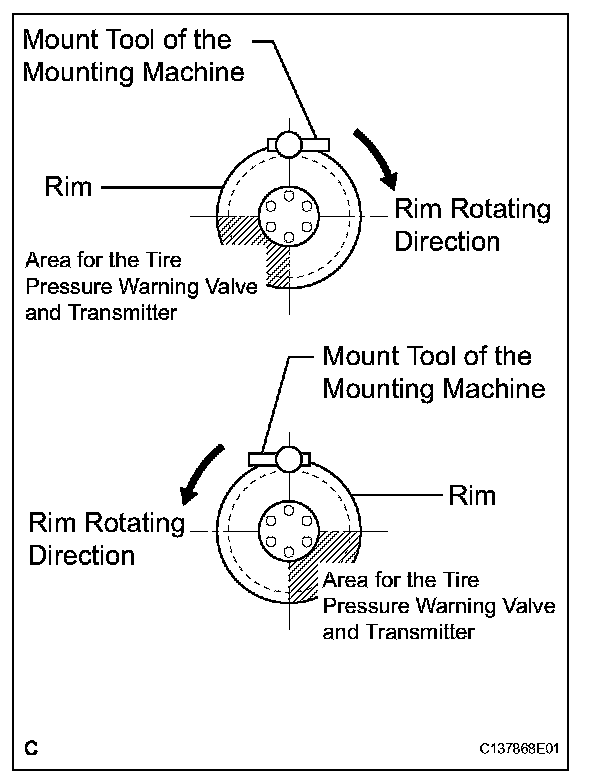 Mount Tool of the Mounting Machine

Rim

Rim Rotating Direction

Area for the Tire Pressure Warning Valve and Transmitter

Mount Tool of the Mounting Machine

Rim

Rim Rotating Direction

Area for the Tire Pressure Warning Valve and Transmitter

C

C137868E01