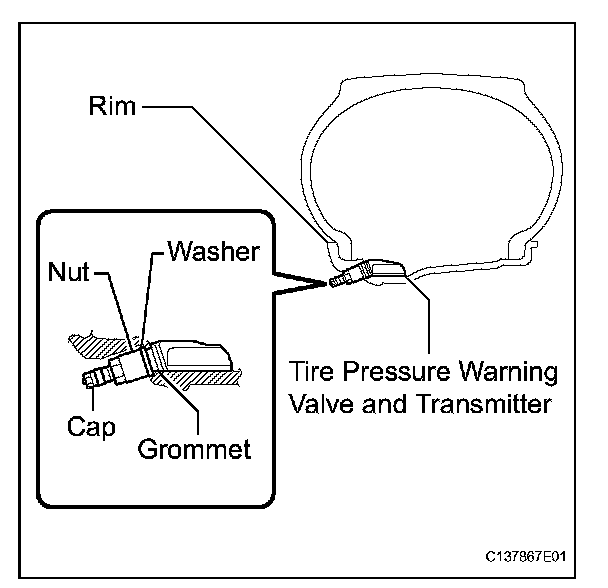 Rim

Washer

Nut

Cap

Grommet

Tire Pressure Warning Valve and Transmitter

C137867E01