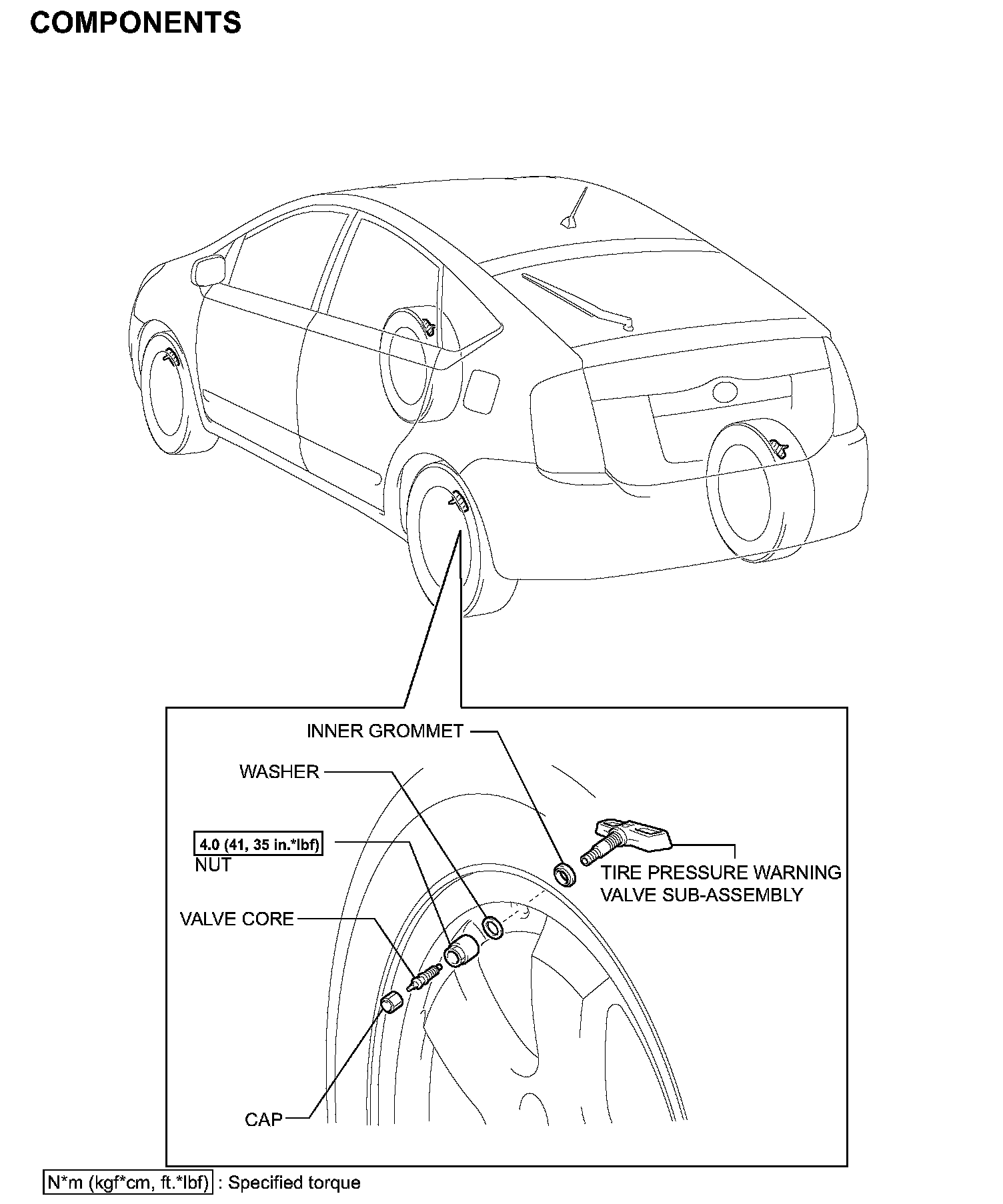 COMPONENTS

INNER GROMMET

WASHER

4.0 (41, 35 in.*lbf)
NUT

TIRE PRESSURE WARNING VALVE SUB-ASSEMBLY

VALVE CORE

CAP

N*m (kgf*cm, ft.*lbf) : Specified torque