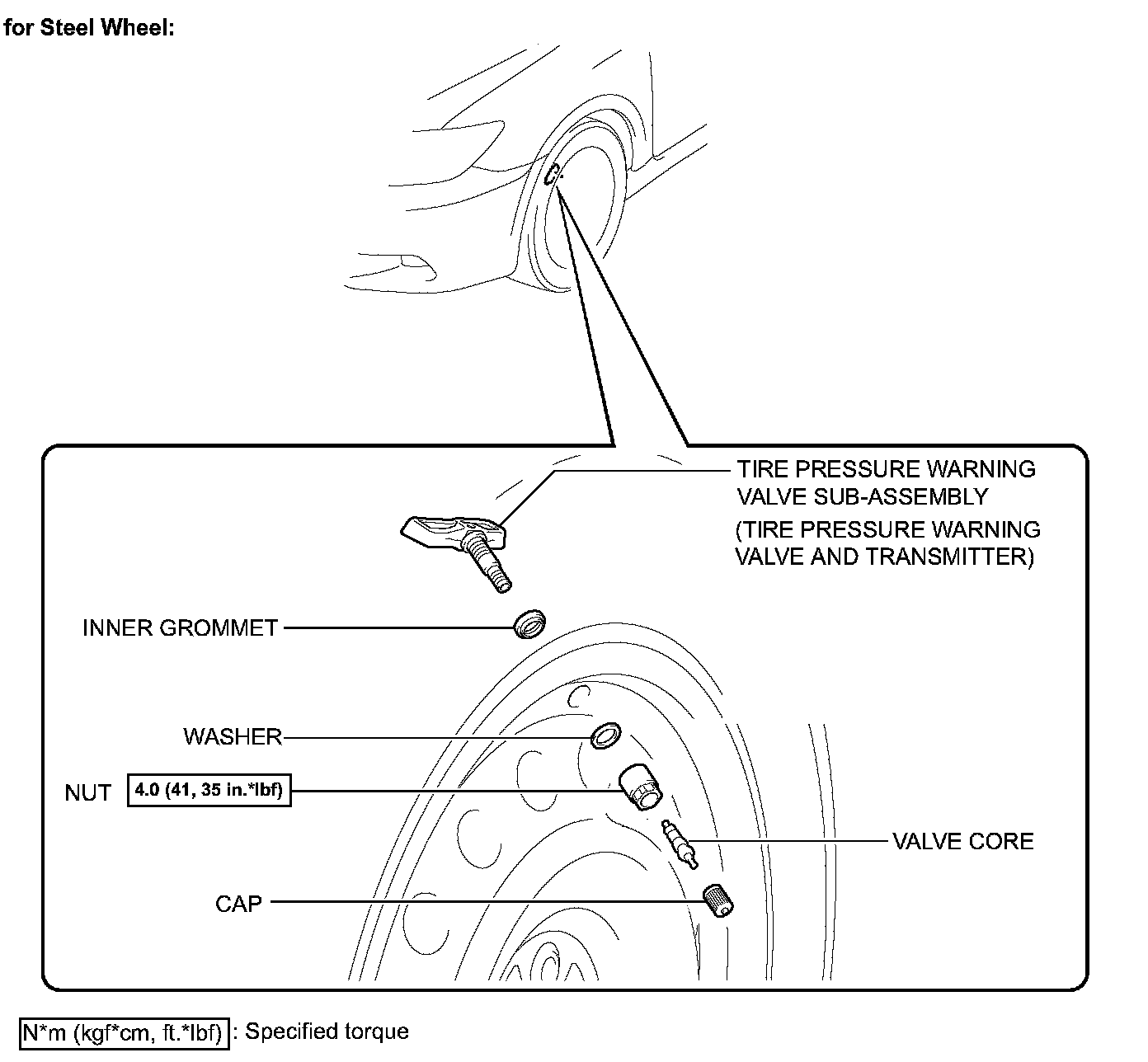 for Steel Wheel:

TIRE PRESSURE WARNING VALVE SUB-ASSEMBLY
(TIRE PRESSURE WARNING VALVE AND TRANSMITTER)

INNER GROMMET

WASHER

NUT 4.0 (41, 35 in.*lbf)

VALVE CORE

CAP

N*m (kgf*cm, ft.*lbf) : Specified torque