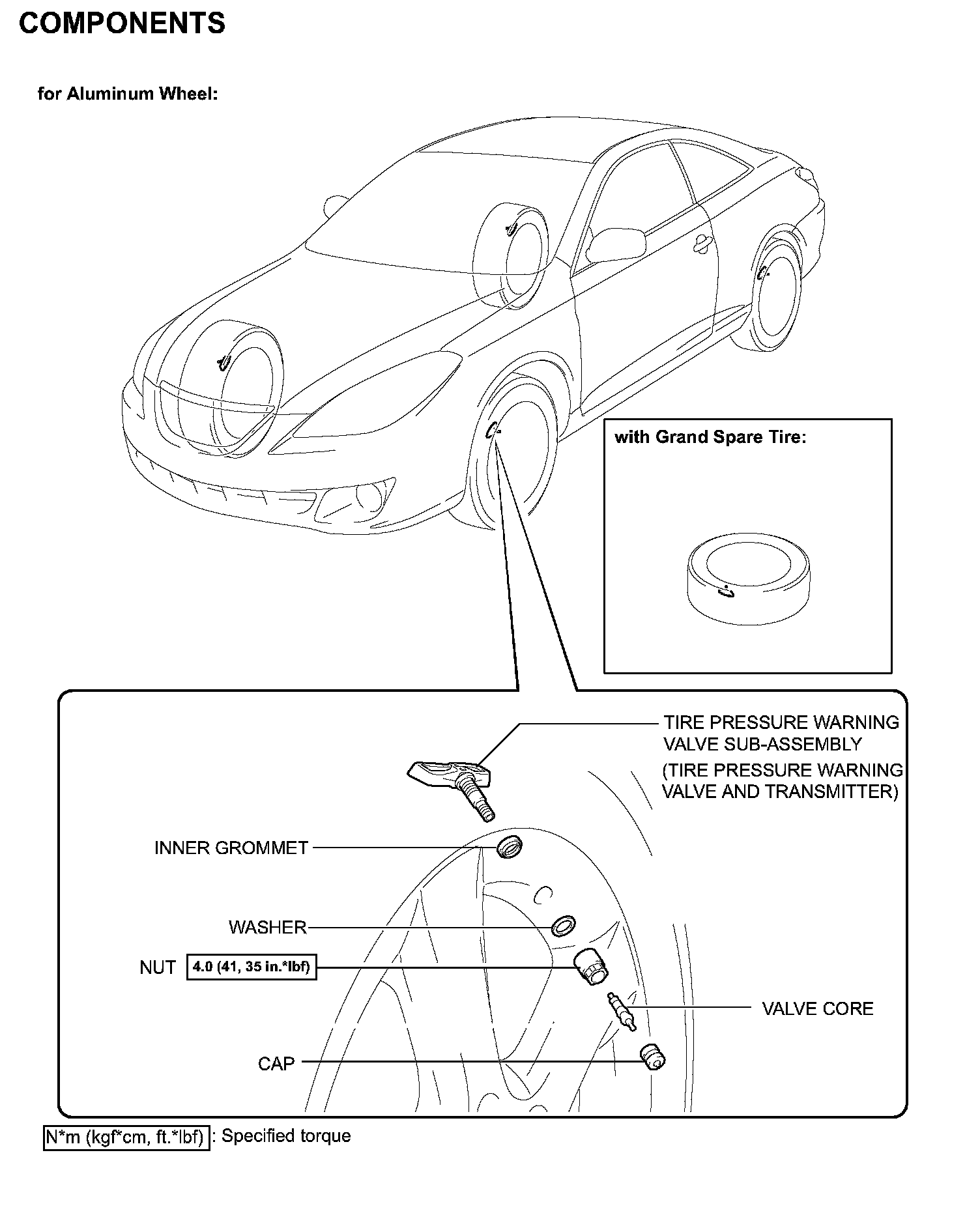 COMPONENTS

for Aluminum Wheel:

with Grand Spare Tire:

TIRE PRESSURE WARNING VALVE SUB-ASSEMBLY
(TIRE PRESSURE WARNING VALVE AND TRANSMITTER)

INNER GROMMET

WASHER

NUT 4.0 (41, 35 in.*lbf)

VALVE CORE

CAP

N*m (kgf*cm, ft.*lbf) : Specified torque