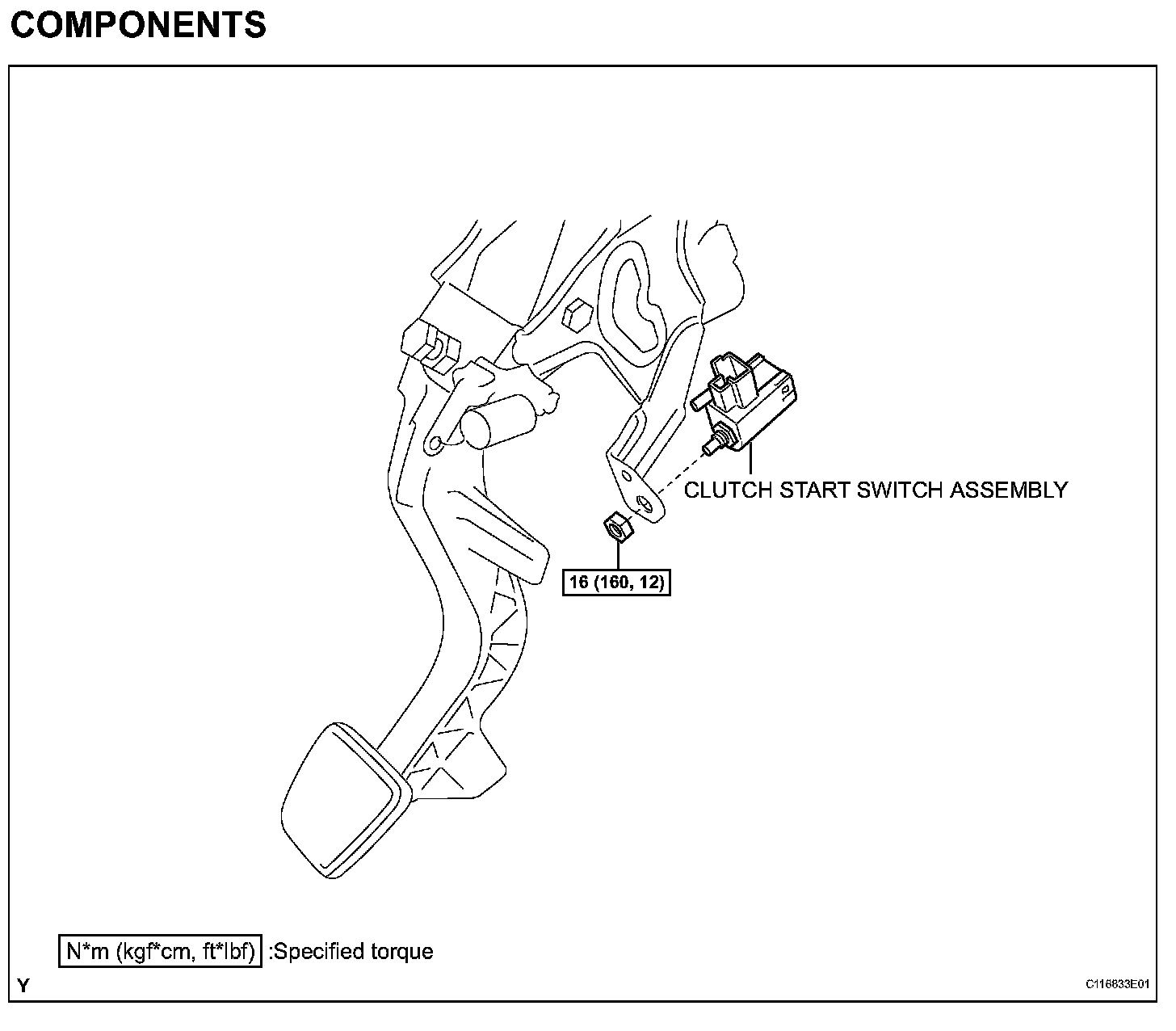 COMPONENTS

CLUTCH START SWITCH ASSEMBLY

16 (160, 12)

N*m (kgf*cm, ft*lbf) :Specified torque

Y

C116833E01