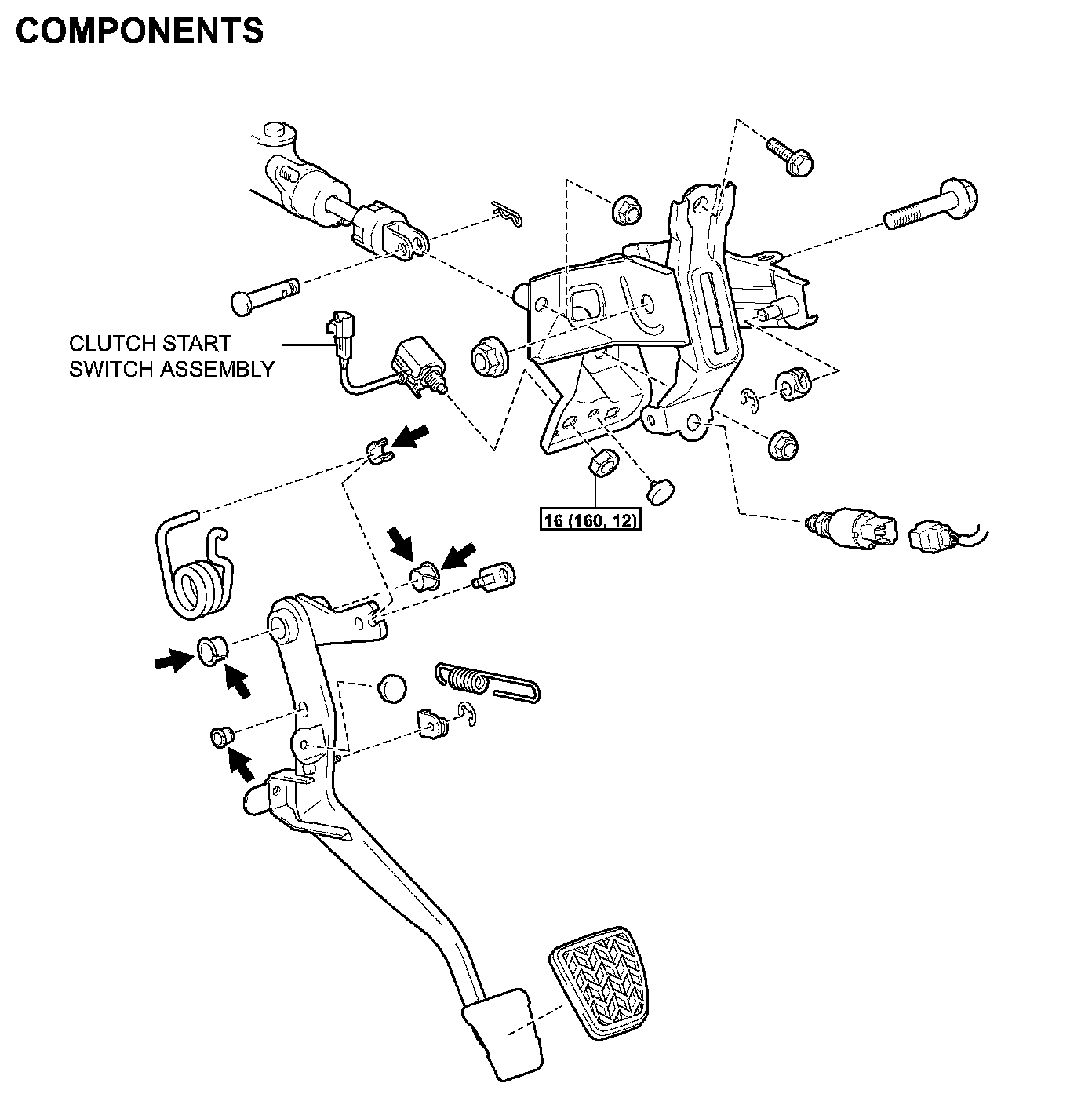 COMPONENTS

CLUTCH START SWITCH ASSEMBLY

16 (160, 12)