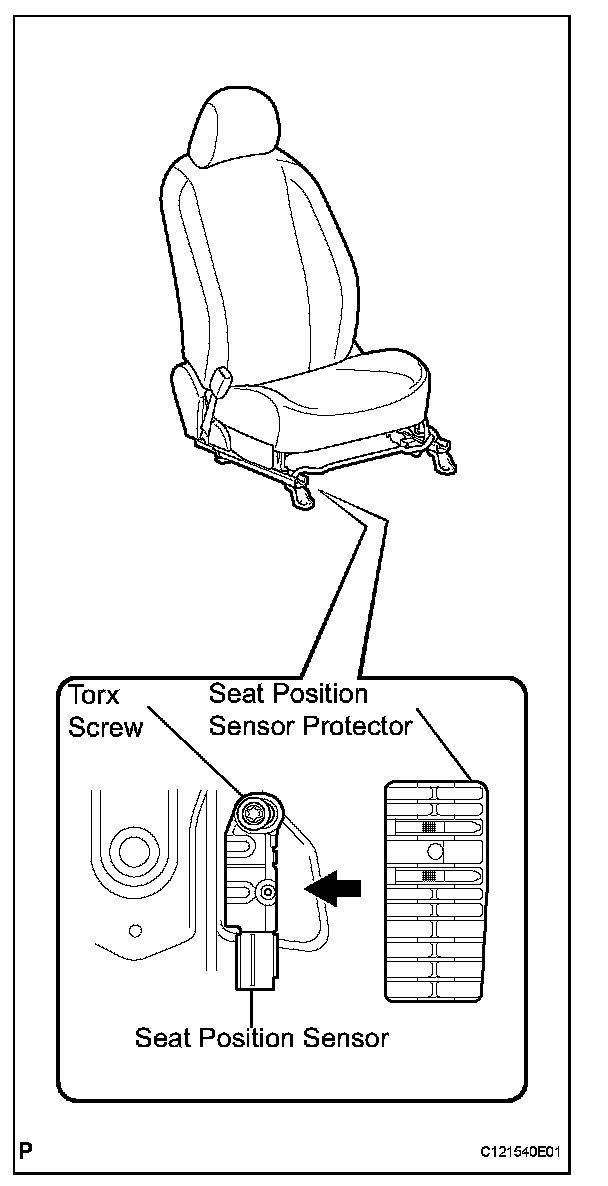 Torx Screw

Seat Position Sensor Protector

Seat Position Sensor

P

C121540E01