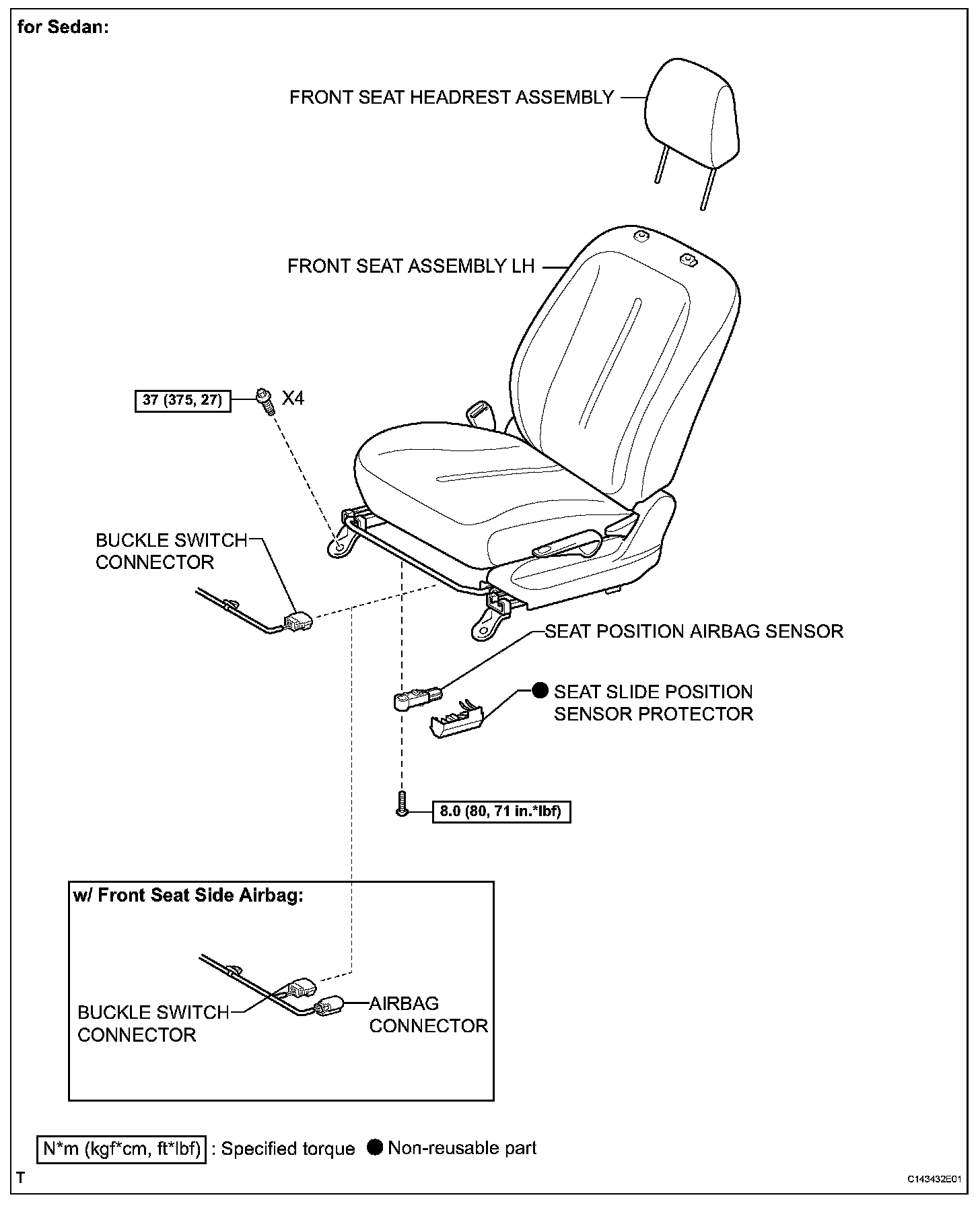 for Sedan:

FRONT SEAT HEADREST ASSEMBLY

FRONT SEAT ASSEMBLY LH

37 (375, 27)

X4

BUCKLE SWITCH CONNECTOR

SEAT POSITION AIRBAG SENSOR

● SEAT SLIDE POSITION SENSOR PROTECTOR

8.0 (80, 71 in.*lbf)

w/ Front Seat Side Airbag:

BUCKLE SWITCH CONNECTOR

AIRBAG CONNECTOR

N*m (kgf*cm, ft*lbf) : Specified torque ● Non-reusable part

T

C143432E01