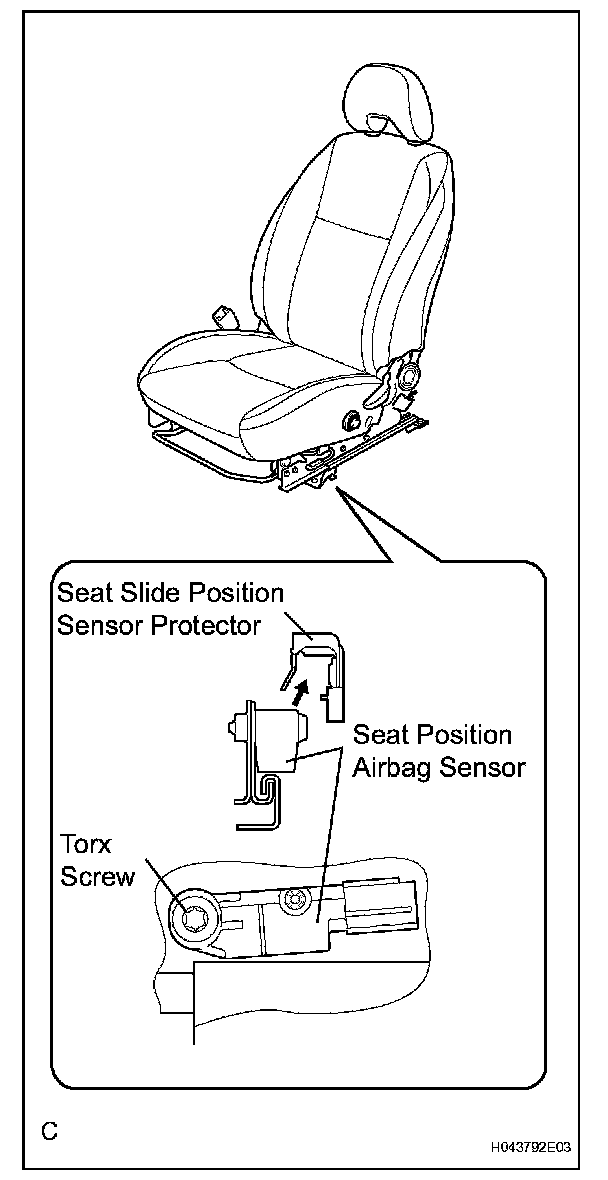 Seat Slide Position Sensor Protector

Seat Position Airbag Sensor

Torx Screw

C

H043792E03