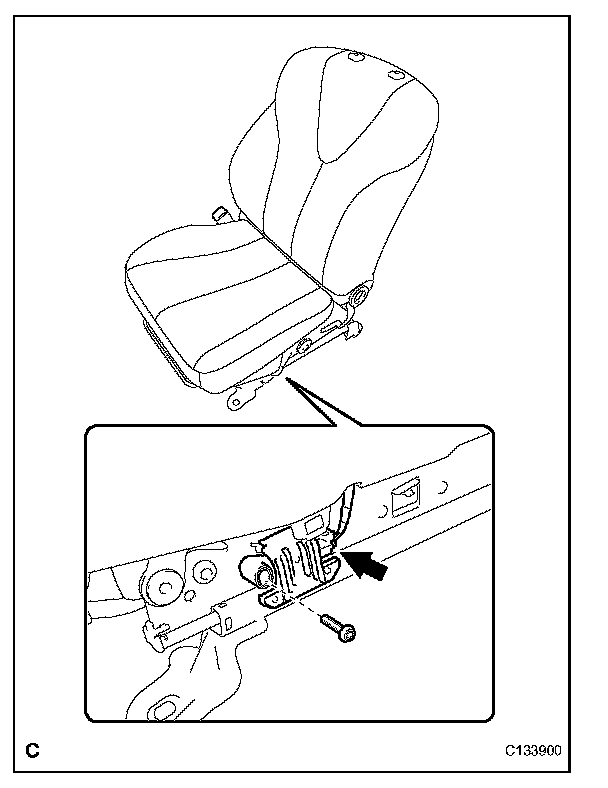 C

C133900