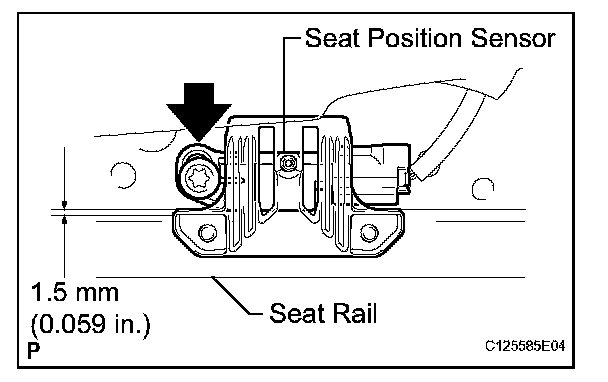 Seat Position Sensor

1.5 mm
(0.059 in.)

Seat Rail

P

C125585E04