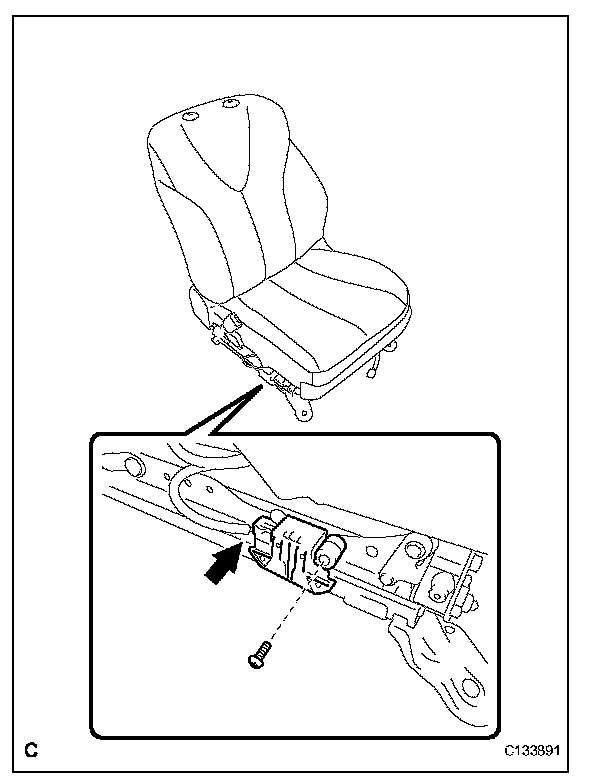 C

C133891