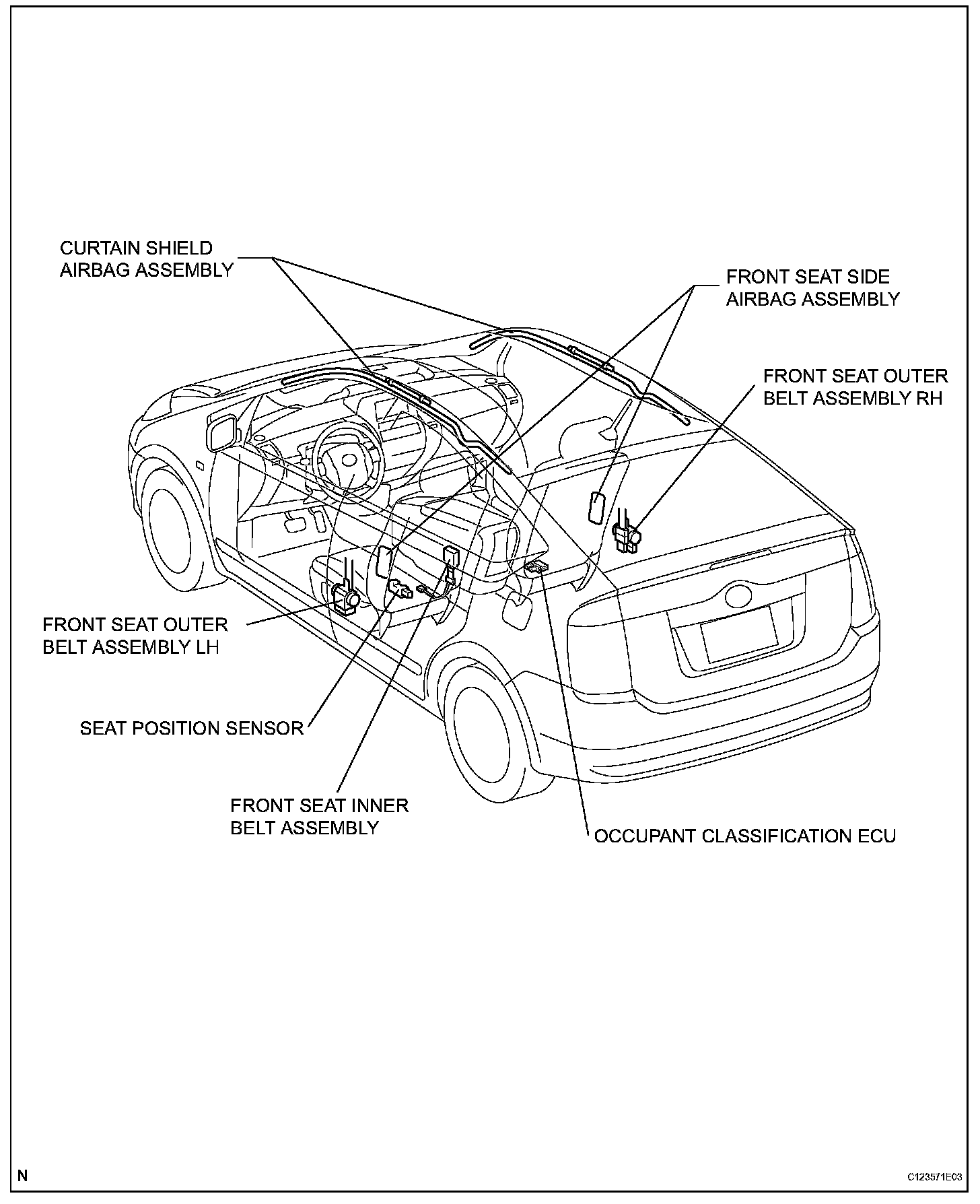 CURTAIN SHIELD AIRBAG ASSEMBLY

FRONT SEAT SIDE AIRBAG ASSEMBLY

FRONT SEAT OUTER BELT ASSEMBLY RH

FRONT SEAT OUTER BELT ASSEMBLY LH

SEAT POSITION SENSOR

FRONT SEAT INNER BELT ASSEMBLY

OCCUPANT CLASSIFICATION ECU

N

C123571E03