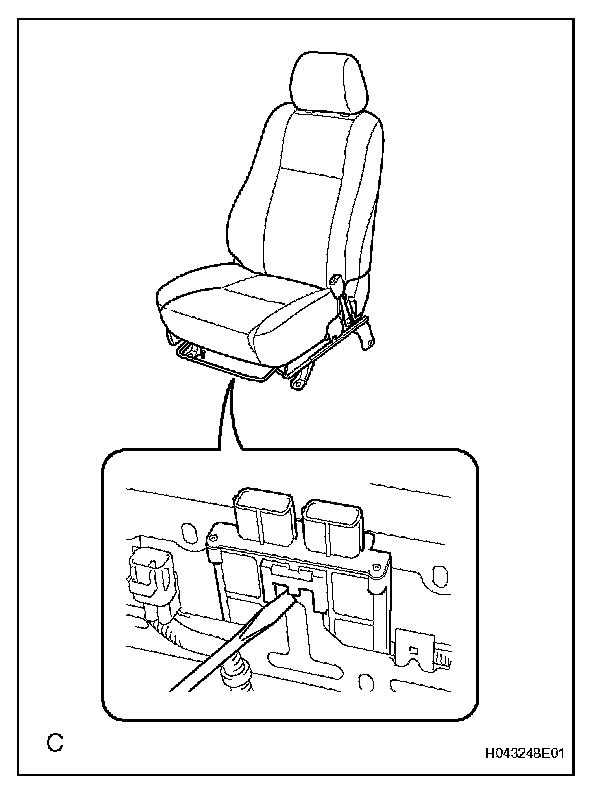 C

H043248E01