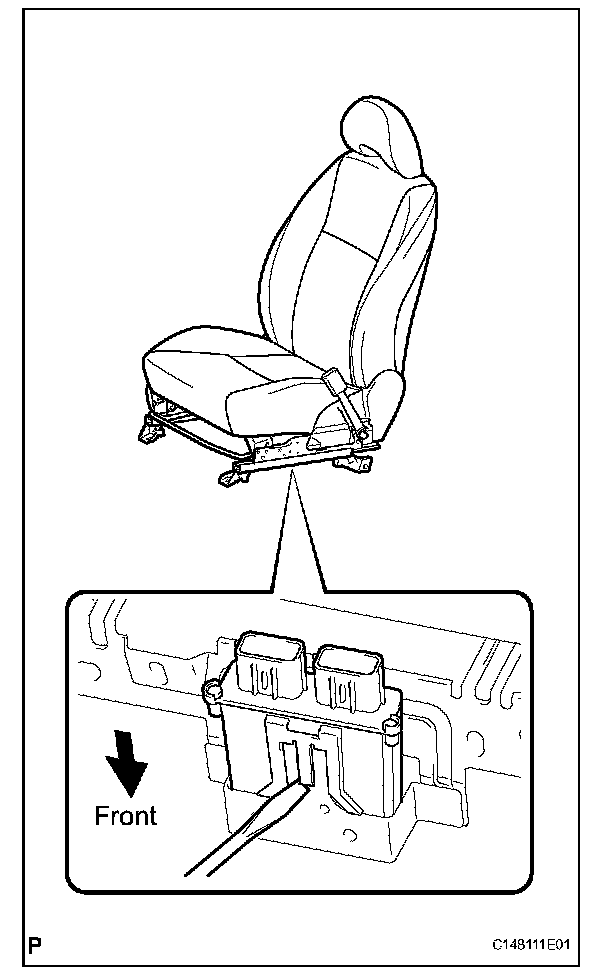 Front

P

C148111E01