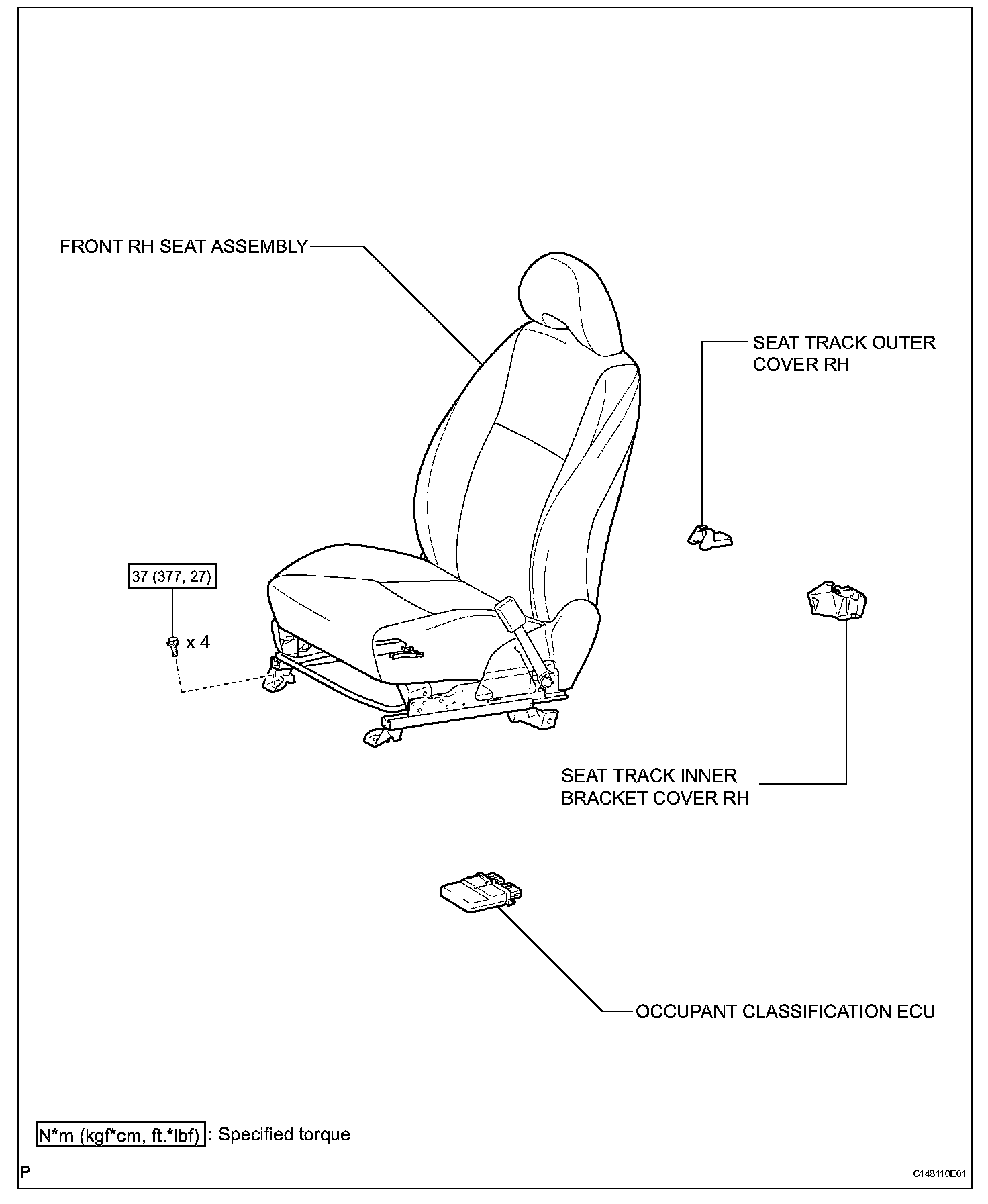 FRONT RH SEAT ASSEMBLY

SEAT TRACK OUTER COVER RH

37 (377, 27)

x 4

SEAT TRACK INNER BRACKET COVER RH

OCCUPANT CLASSIFICATION ECU

N*m (kgf*cm, ft.*lbf) : Specified torque

P

C148110E01